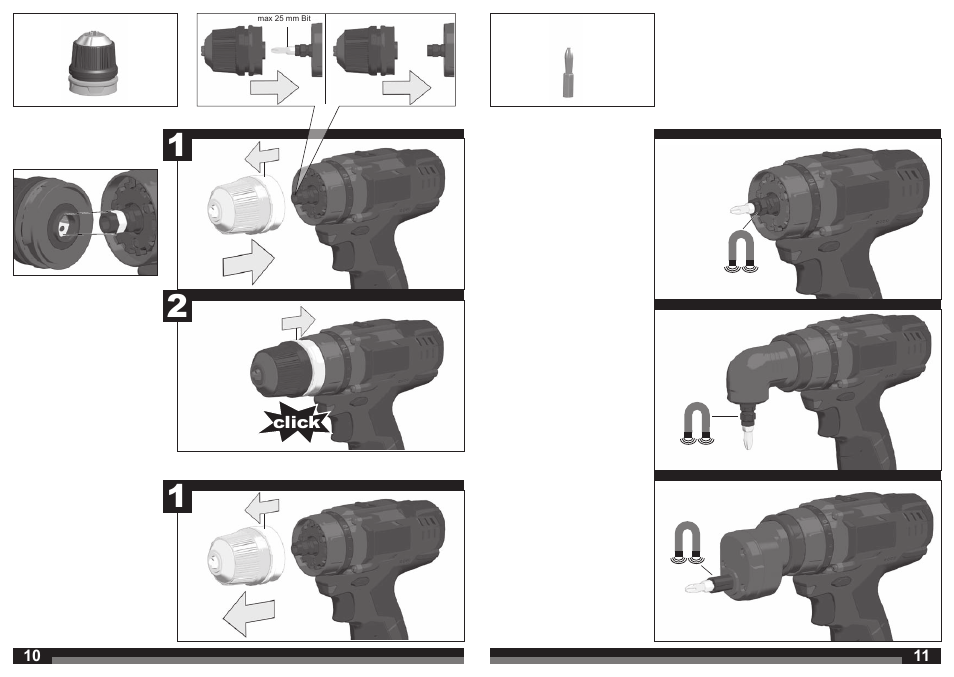 max 25 mm Bit

1

2

click

1

10

11