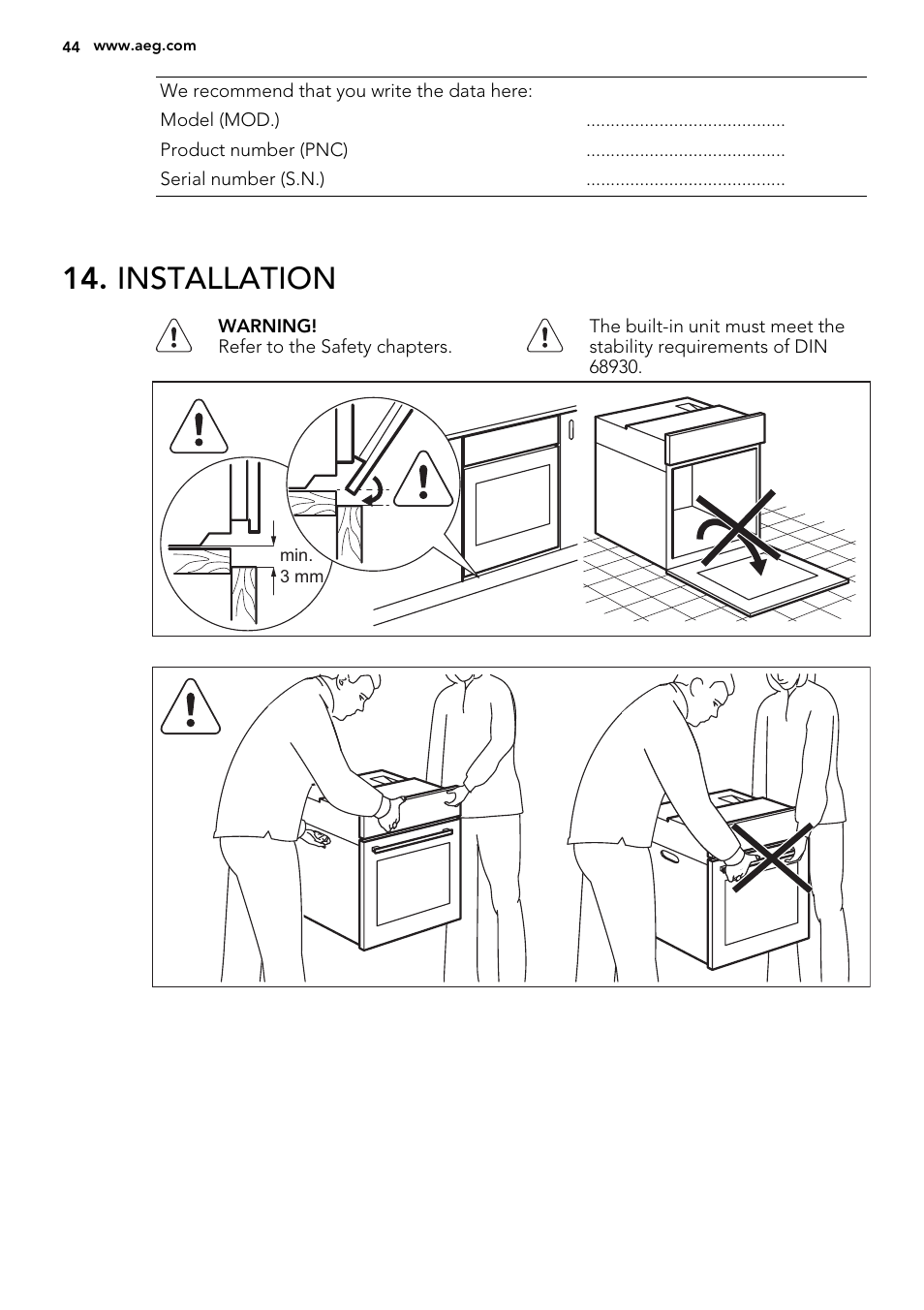 44 www.aeg.com

| We recommend that you write the data here: | |
|---|---|
| Model (MOD.) | ......................................... |
| Product number (PNC) | ......................................... |
| Serial number (S.N.) | ......................................... |

14. INSTALLATION

WARNING!
Refer to the Safety chapters.

The built-in unit must meet the stability requirements of DIN 68930.

min.
3 mm