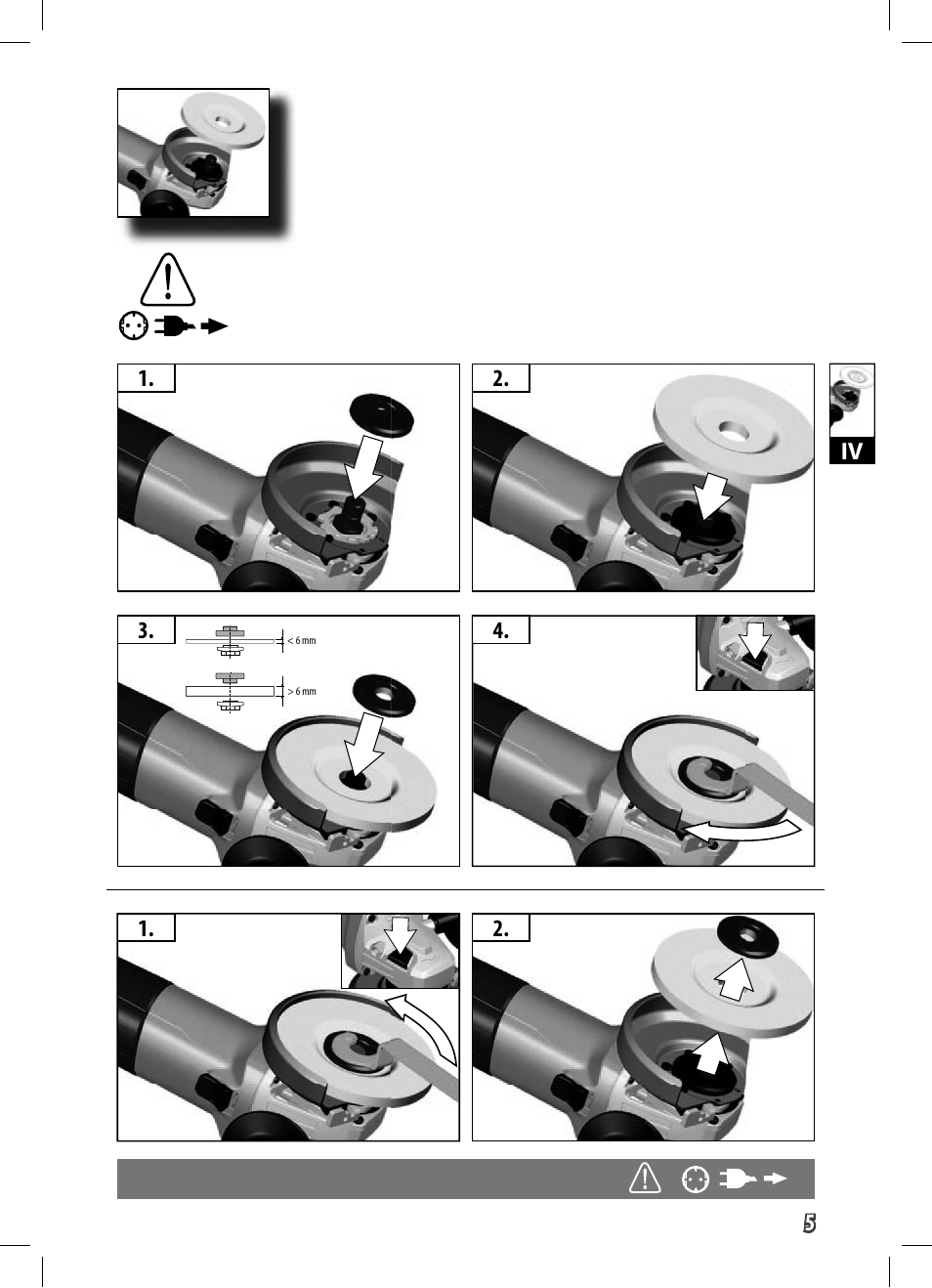 IV

1.

2.

3.

< 6 mm

> 6 mm

4.

1.

2.

5