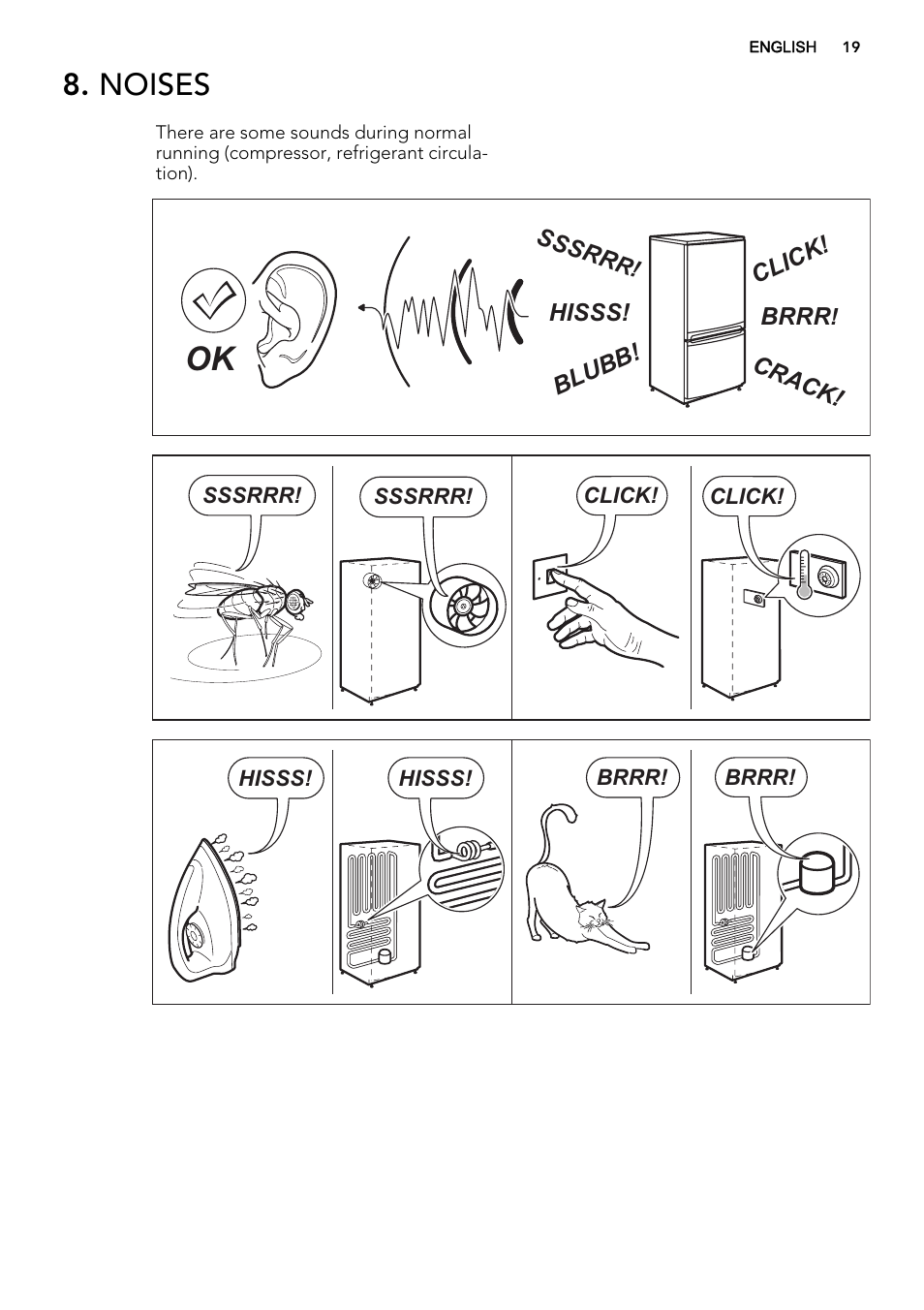 ENGLISH 19

8. NOISES

There are some sounds during normal running (compressor, refrigerant circulation).

OK

SSSRRR!

HISSS!

BLUBB!

CLICK!

BRRR!

CRACK!

SSSRRR!

SSSRRR!

CLICK!

CLICK!

HISSS!

HISSS!

BRRR!

BRRR!