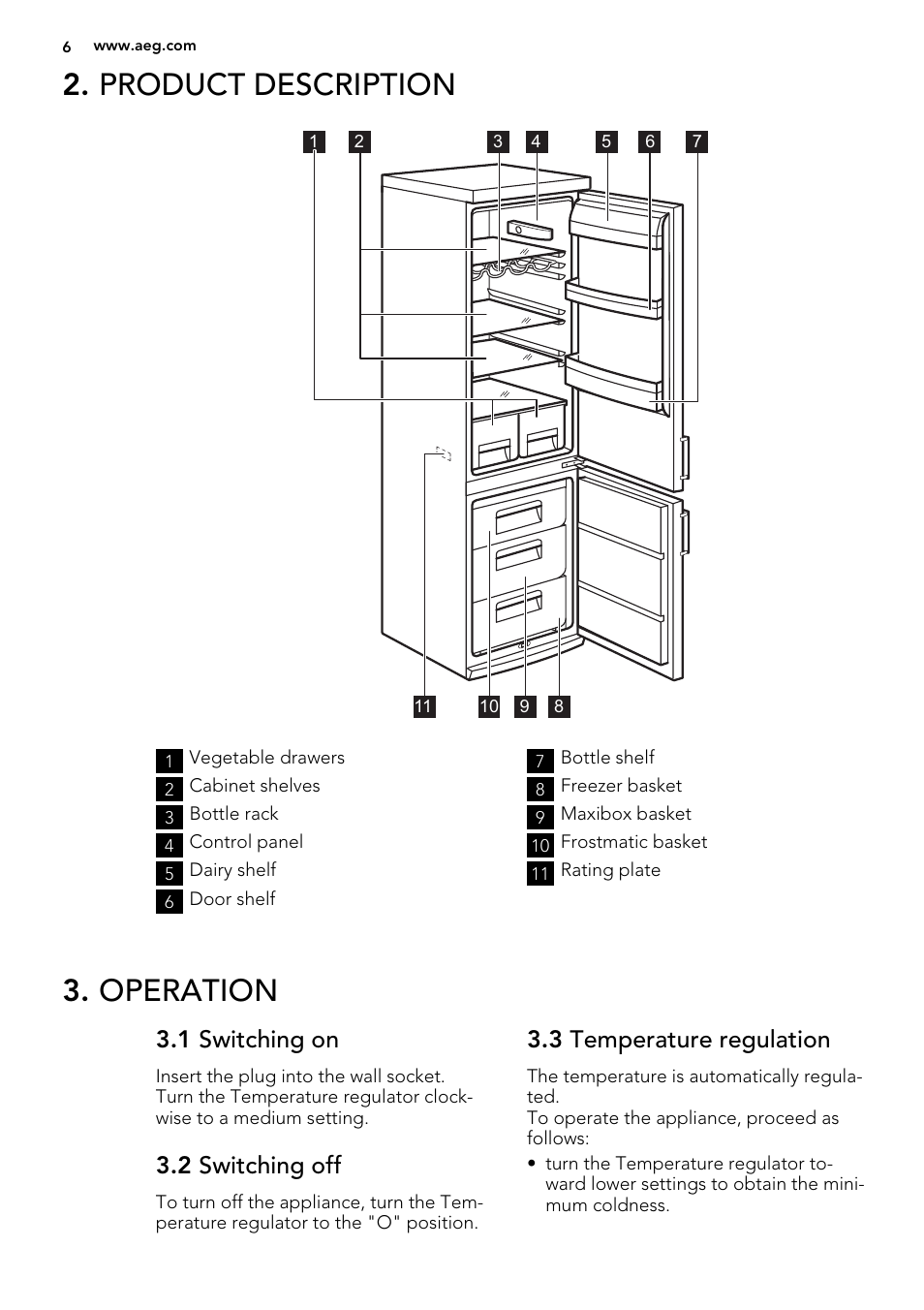 6 www.aeg.com

2. PRODUCT DESCRIPTION

1 2 3 4 5 6 7

11 10 9 8

1 Vegetable drawers
2 Cabinet shelves
3 Bottle rack
4 Control panel
5 Dairy shelf
6 Door shelf

7 Bottle shelf
8 Freezer basket
9 Maxibox basket
10 Frostmatic basket
11 Rating plate

3. OPERATION

3.1 Switching on

Insert the plug into the wall socket. Turn the Temperature regulator clockwise to a medium setting.

3.2 Switching off

To turn off the appliance, turn the Temperature regulator to the "O" position.

3.3 Temperature regulation

The temperature is automatically regulated.
To operate the appliance, proceed as follows:

• turn the Temperature regulator toward lower settings to obtain the minimum coldness.