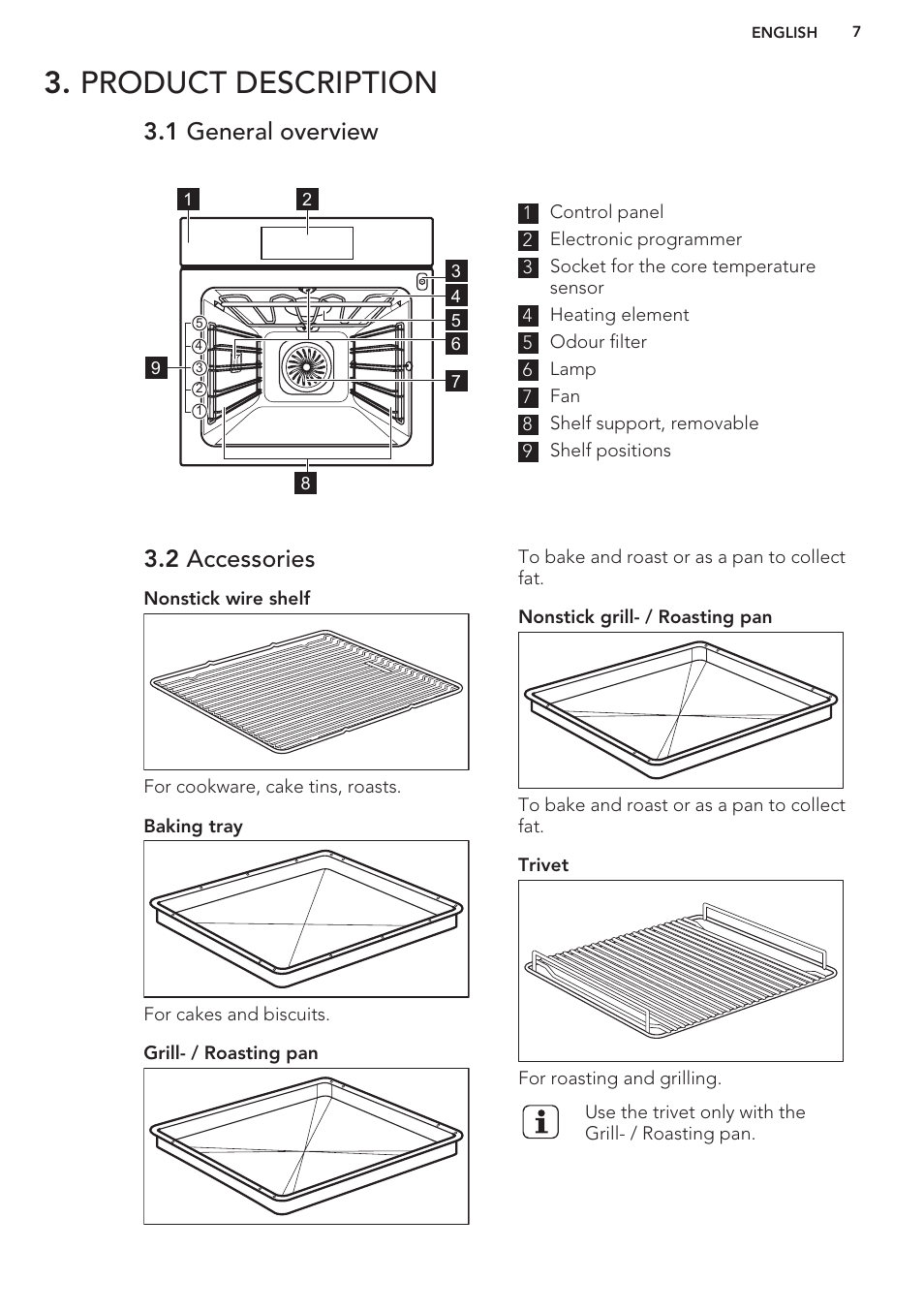 ENGLISH 7

3. PRODUCT DESCRIPTION

3.1 General overview

1 2 3 4 5 6 7 8 9
⑤ ④ ③ ② ①

1 Control panel
2 Electronic programmer
3 Socket for the core temperature sensor
4 Heating element
5 Odour filter
6 Lamp
7 Fan
8 Shelf support, removable
9 Shelf positions

3.2 Accessories

Nonstick wire shelf

For cookware, cake tins, roasts.

Baking tray

For cakes and biscuits.

Grill- / Roasting pan

To bake and roast or as a pan to collect fat.

Nonstick grill- / Roasting pan

To bake and roast or as a pan to collect fat.

Trivet

For roasting and grilling.

Use the trivet only with the Grill- / Roasting pan.