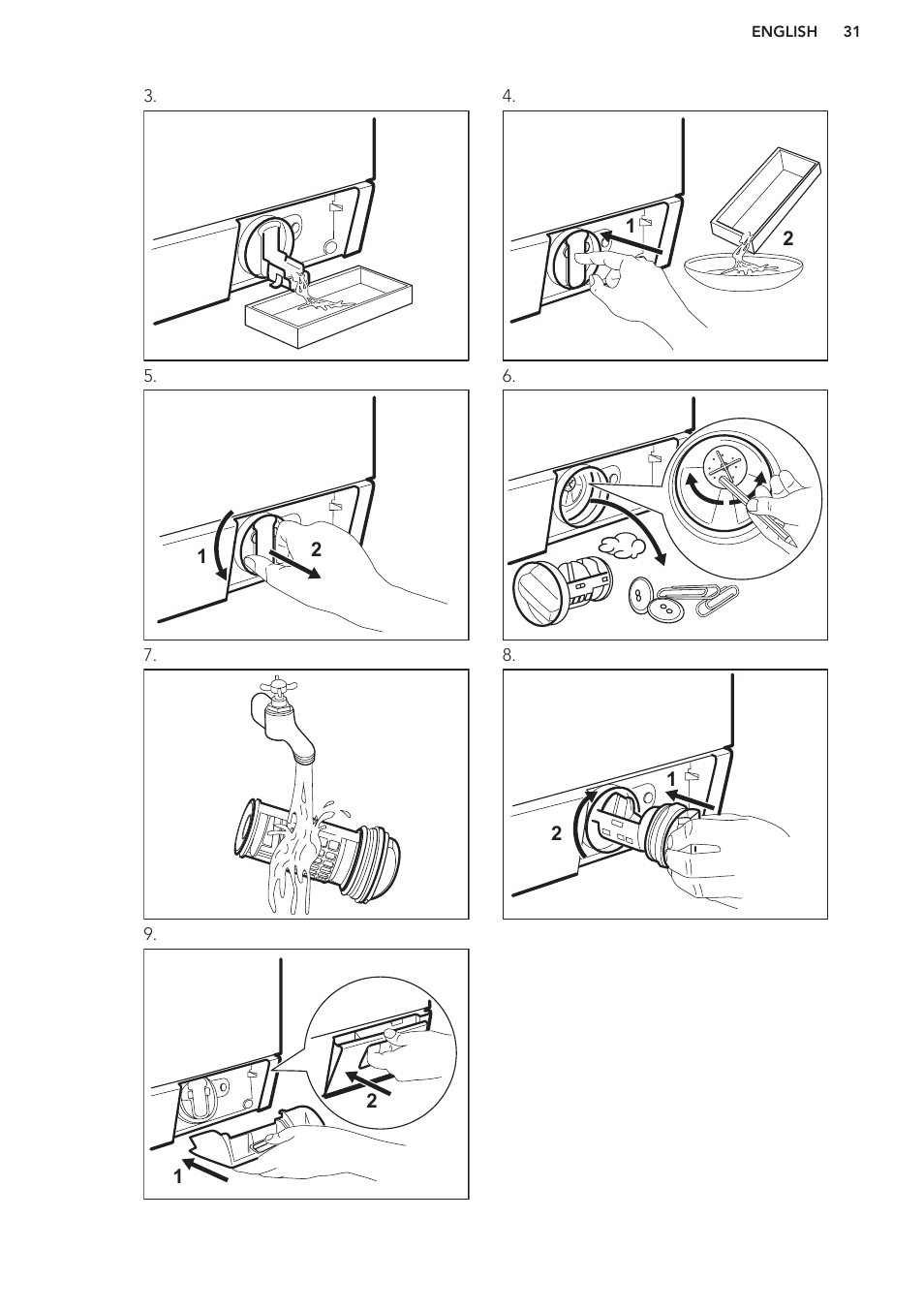 ENGLISH 31

3.

4.

1

2

5.

1

2

6.

7.

8.

1

2

9.

2

1