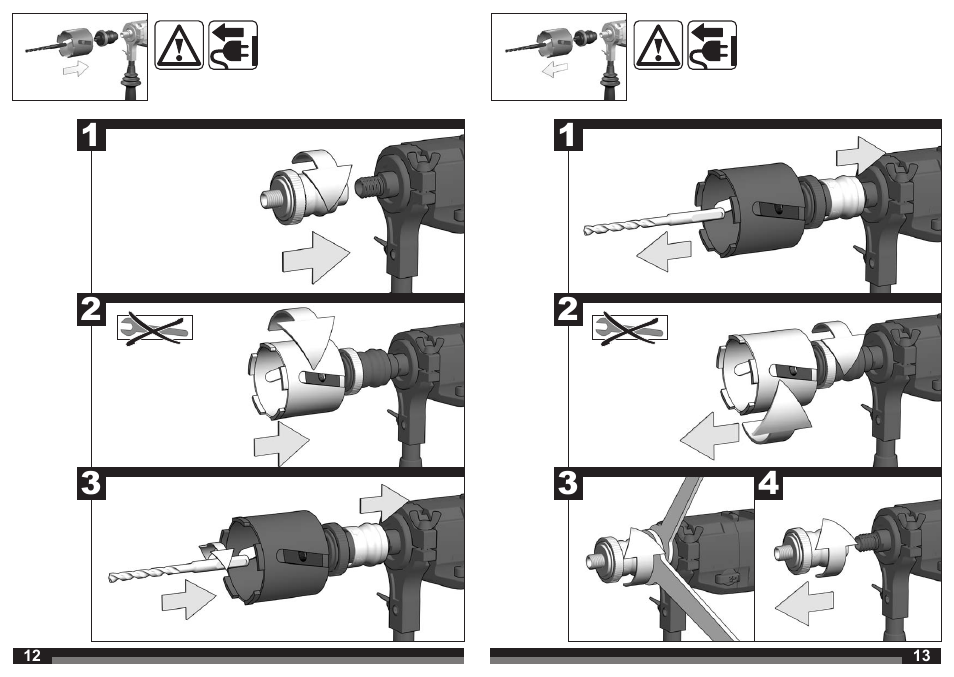 1

2

3

12

1

2

3

4

13