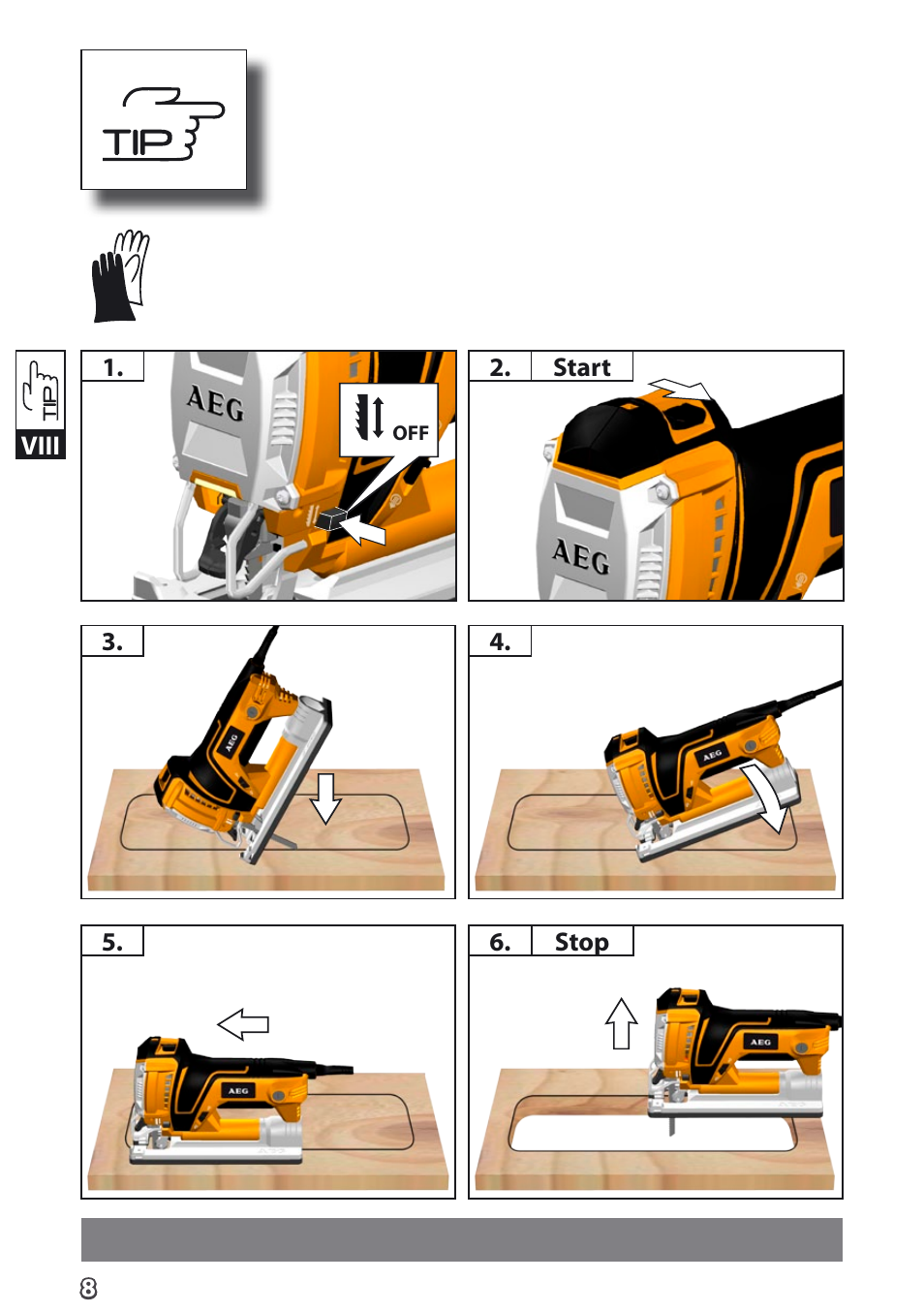 TIP

TIP
VIII

1.
AEG
OFF

2. Start
AEG

3.
AEG

4.
AEG

5.
AEG

6. Stop
AEG

8