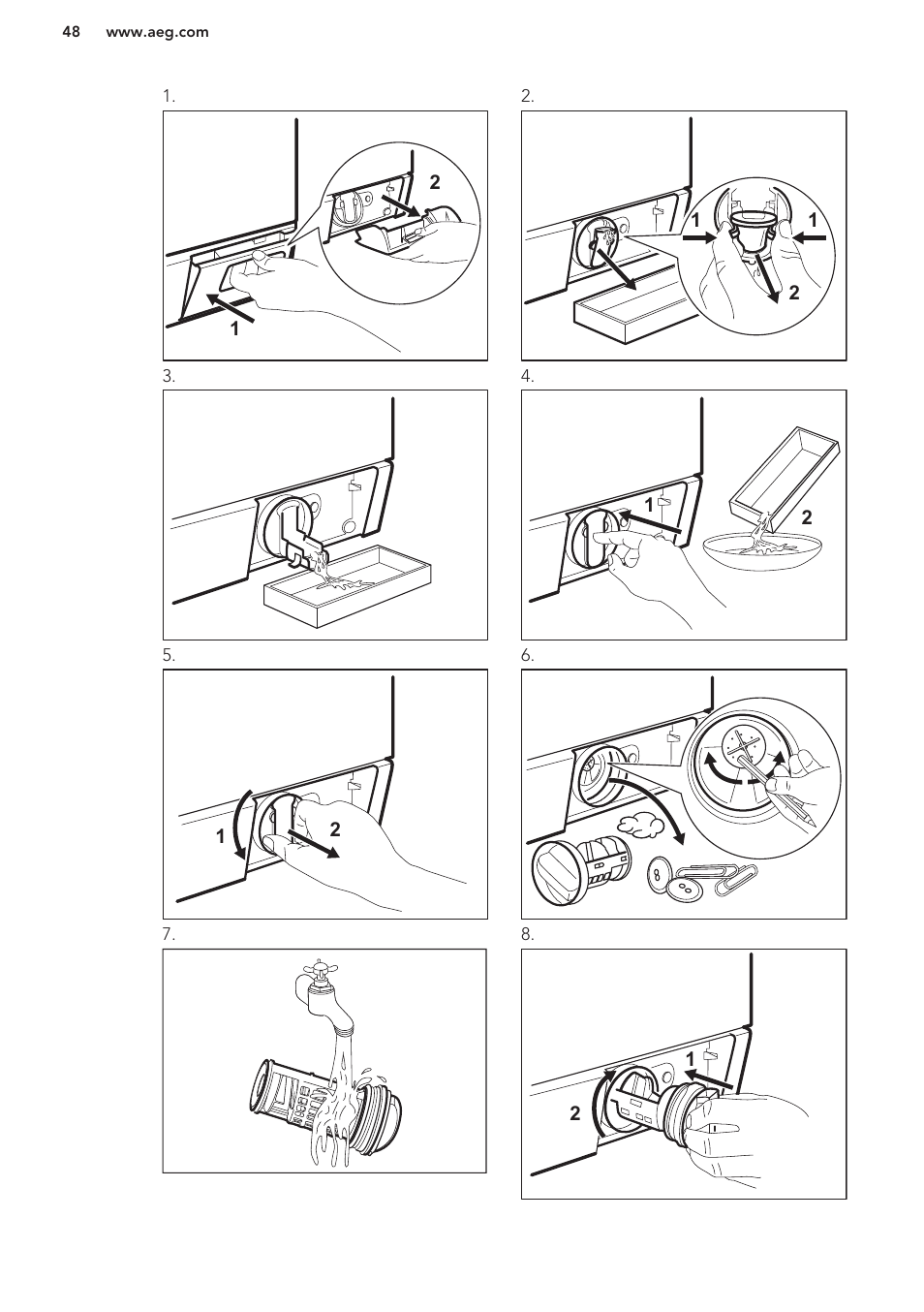 48 www.aeg.com

1.

2

1

2.

1

1

2

3.

4.

1

2

5.

1

2

6.

7.

8.

1

2