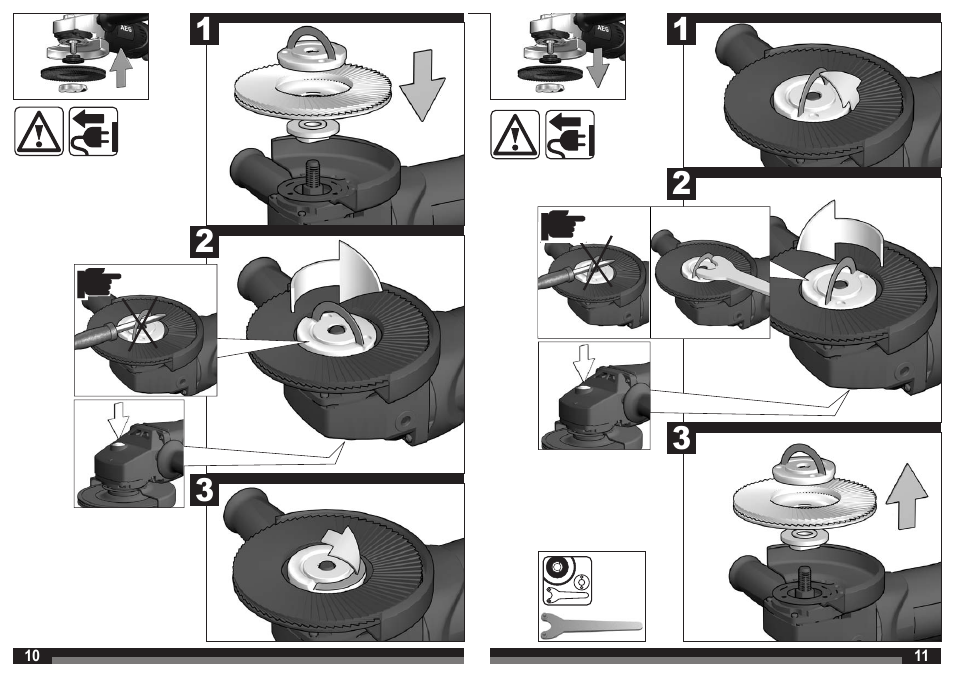 AEG

1

2

3

10

AEG

1

2

3

11