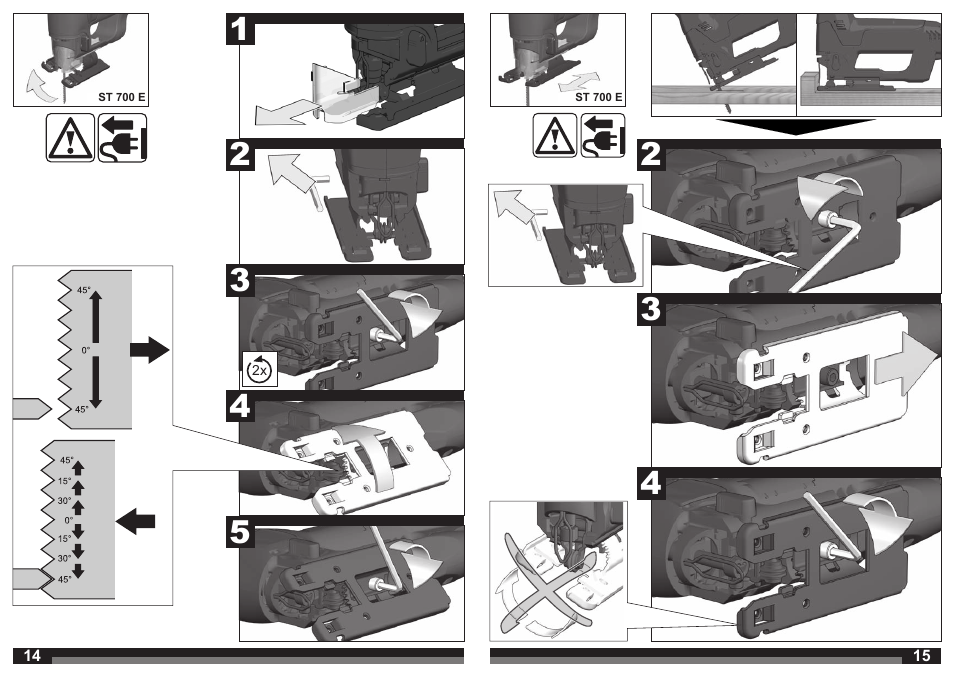 ST 700 E

1

2

3

2x

4

5

45°

0°

45°

45°

15°

30°

0°

15°

30°

45°

14

ST 700 E

2

3

4

15