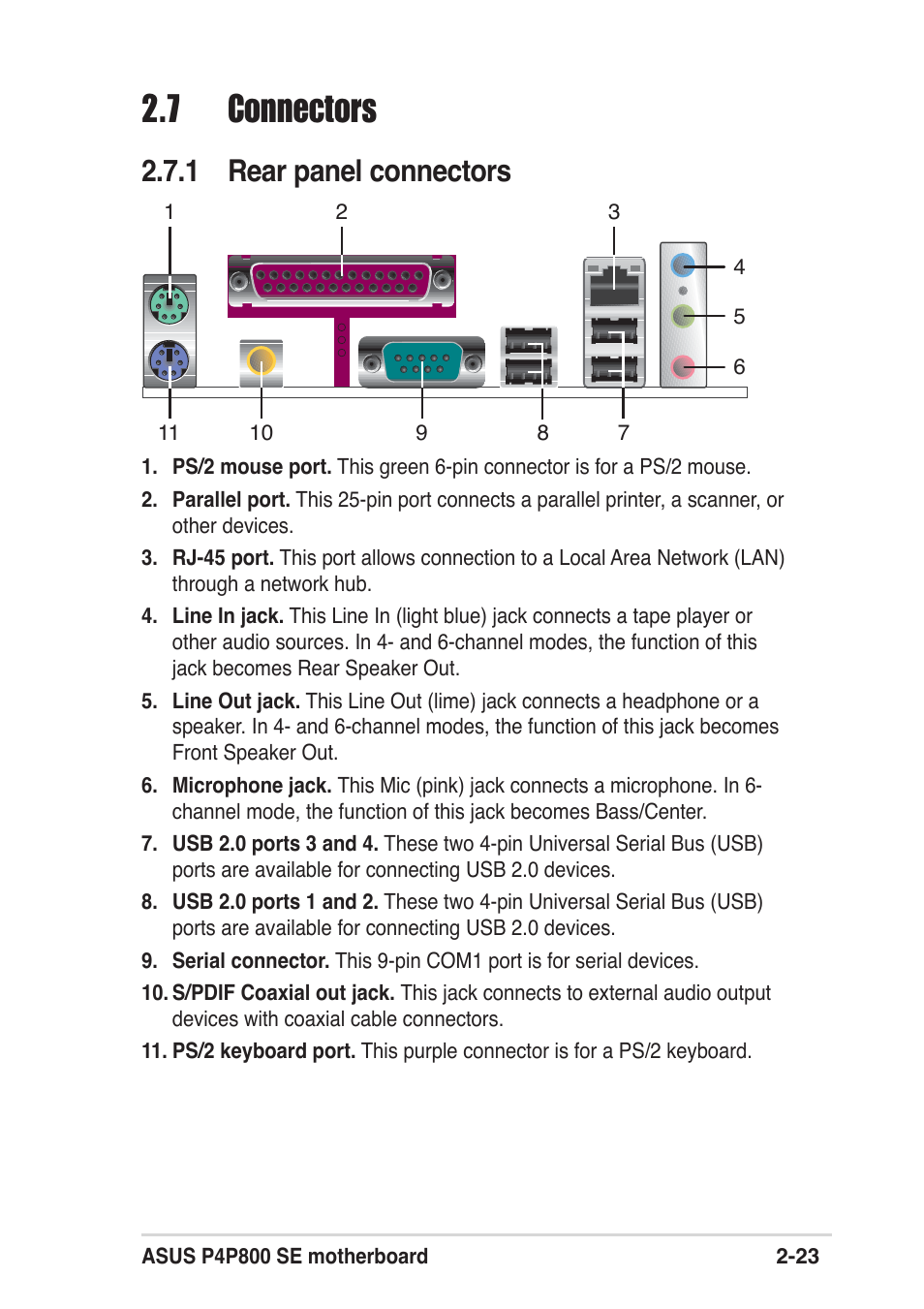 2.7 Connectors

2.7.1 Rear panel connectors

1 2 3 4 5 6 11 10 9 8 7

1. PS/2 mouse port. This green 6-pin connector is for a PS/2 mouse.

2. Parallel port. This 25-pin port connects a parallel printer, a scanner, or other devices.

3. RJ-45 port. This port allows connection to a Local Area Network (LAN) through a network hub.

4. Line In jack. This Line In (light blue) jack connects a tape player or other audio sources. In 4- and 6-channel modes, the function of this jack becomes Rear Speaker Out.

5. Line Out jack. This Line Out (lime) jack connects a headphone or a speaker. In 4- and 6-channel modes, the function of this jack becomes Front Speaker Out.

6. Microphone jack. This Mic (pink) jack connects a microphone. In 6-channel mode, the function of this jack becomes Bass/Center.

7. USB 2.0 ports 3 and 4. These two 4-pin Universal Serial Bus (USB) ports are available for connecting USB 2.0 devices.

8. USB 2.0 ports 1 and 2. These two 4-pin Universal Serial Bus (USB) ports are available for connecting USB 2.0 devices.

9. Serial connector. This 9-pin COM1 port is for serial devices.

10. S/PDIF Coaxial out jack. This jack connects to external audio output devices with coaxial cable connectors.

11. PS/2 keyboard port. This purple connector is for a PS/2 keyboard.

ASUS P4P800 SE motherboard 2-23