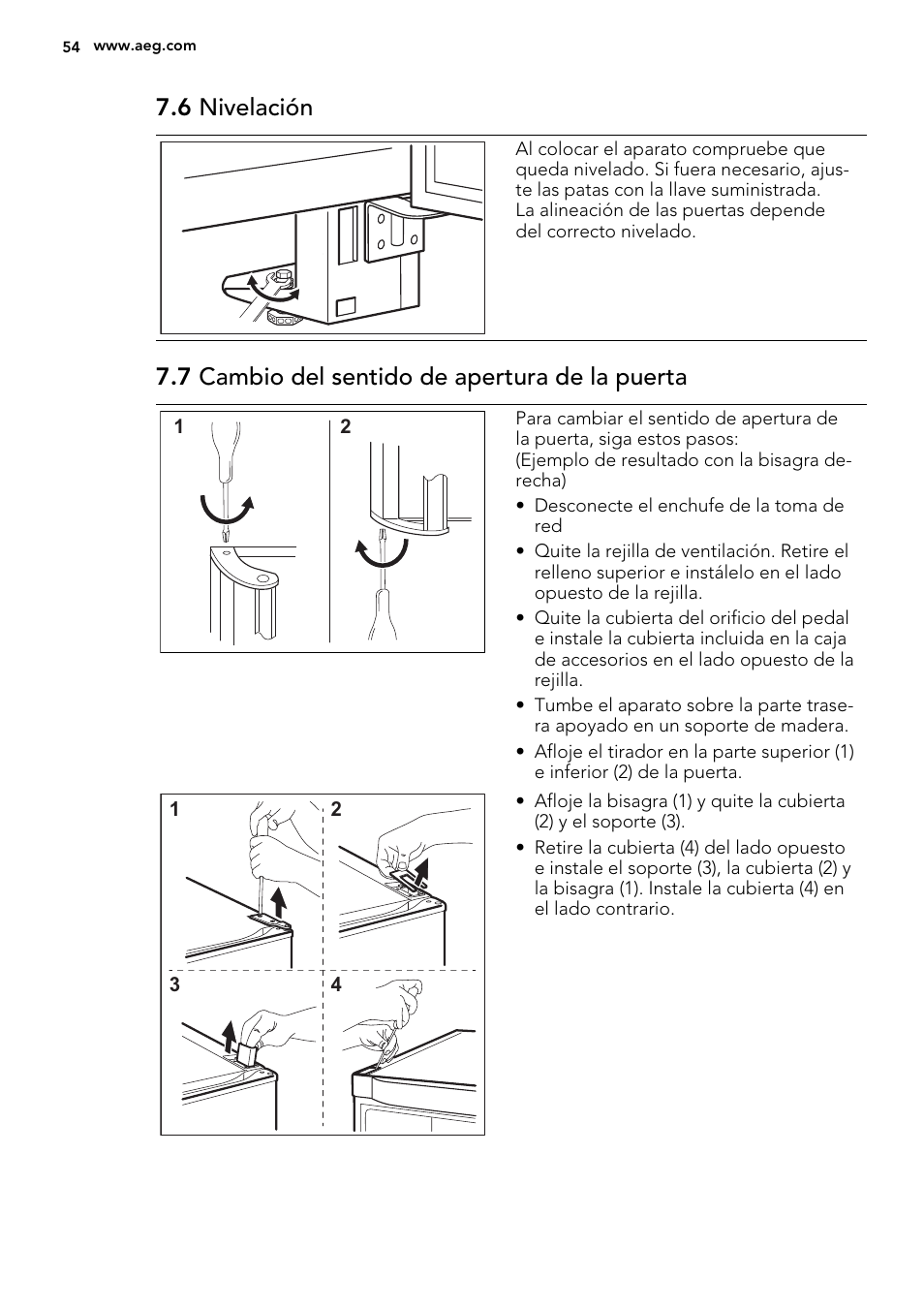 54 www.aeg.com

7.6 Nivelación

Al colocar el aparato compruebe que queda nivelado. Si fuera necesario, ajuste las patas con la llave suministrada. La alineación de las puertas depende del correcto nivelado.

7.7 Cambio del sentido de apertura de la puerta

1 2

Para cambiar el sentido de apertura de la puerta, siga estos pasos:
(Ejemplo de resultado con la bisagra derecha)

• Desconecte el enchufe de la toma de red
• Quite la rejilla de ventilación. Retire el relleno superior e instálelo en el lado opuesto de la rejilla.
• Quite la cubierta del orificio del pedal e instale la cubierta incluida en la caja de accesorios en el lado opuesto de la rejilla.
• Tumbe el aparato sobre la parte trasera apoyado en un soporte de madera.
• Afloje el tirador en la parte superior (1) e inferior (2) de la puerta.

1 2 3 4

• Afloje la bisagra (1) y quite la cubierta (2) y el soporte (3).
• Retire la cubierta (4) del lado opuesto e instale el soporte (3), la cubierta (2) y la bisagra (1). Instale la cubierta (4) en el lado contrario.