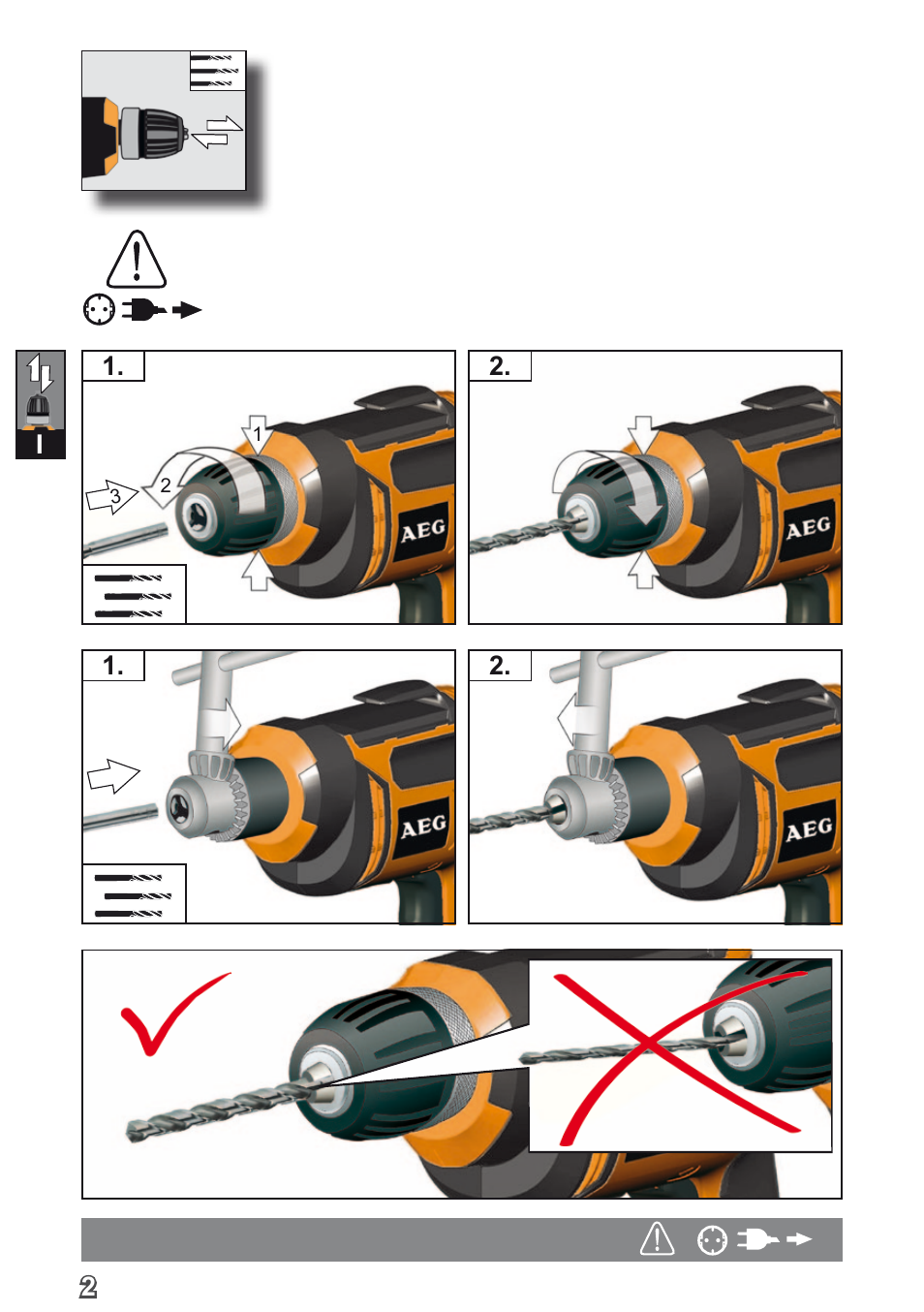 I

1.

1

2

3

AEG

2.

AEG

1.

AEG

2.

AEG

2