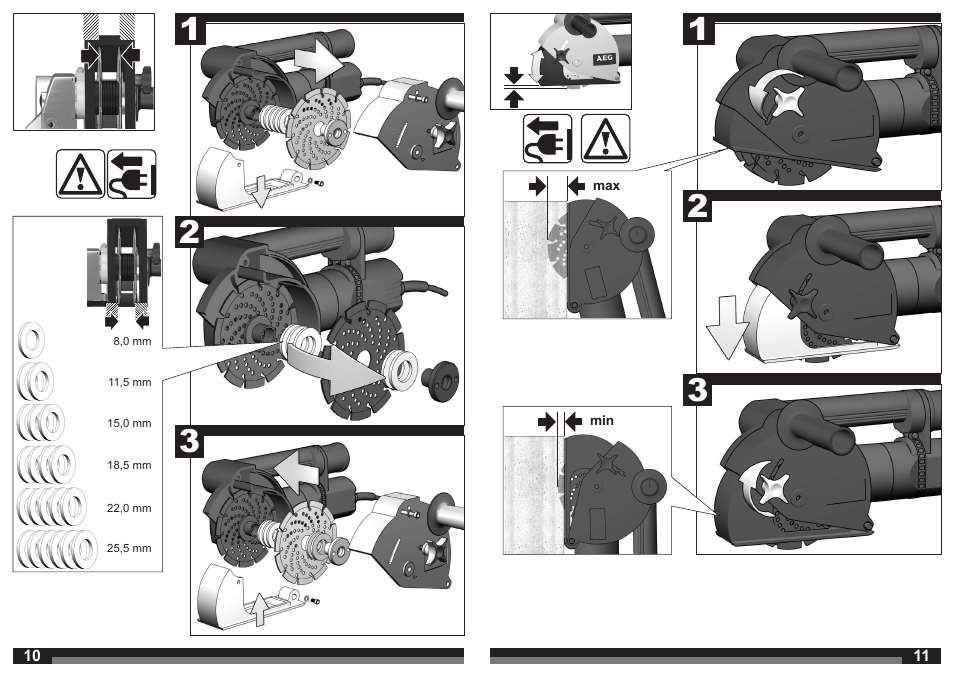 1

2

3

8,0 mm

11,5 mm

15,0 mm

18,5 mm

22,0 mm

25,5 mm

10

AEG

max

min

1

2

3

11