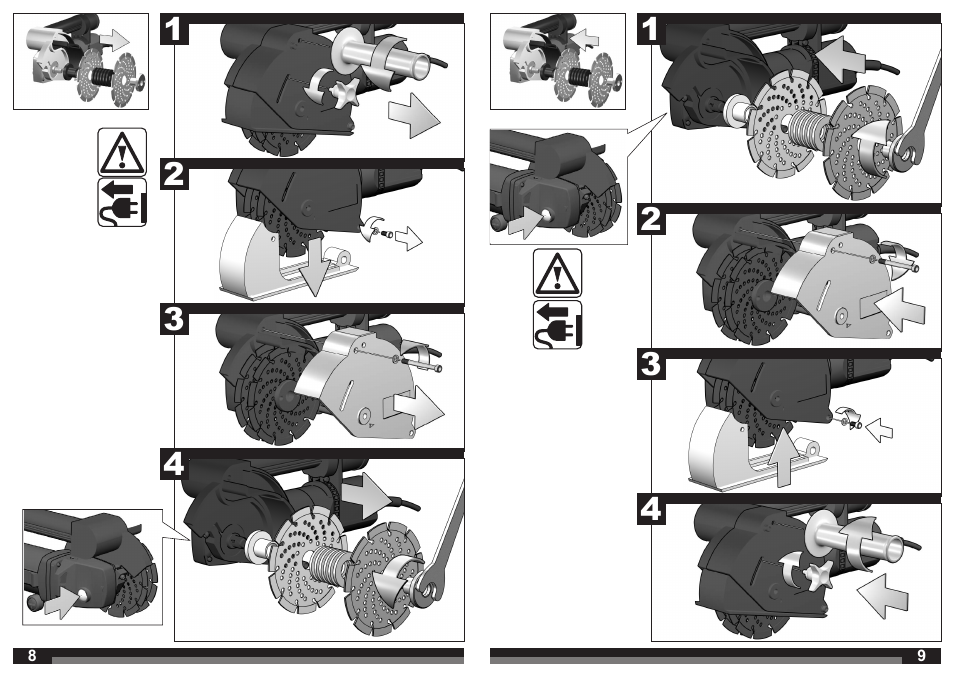 1

2

3

4

8

1

2

3

4

9