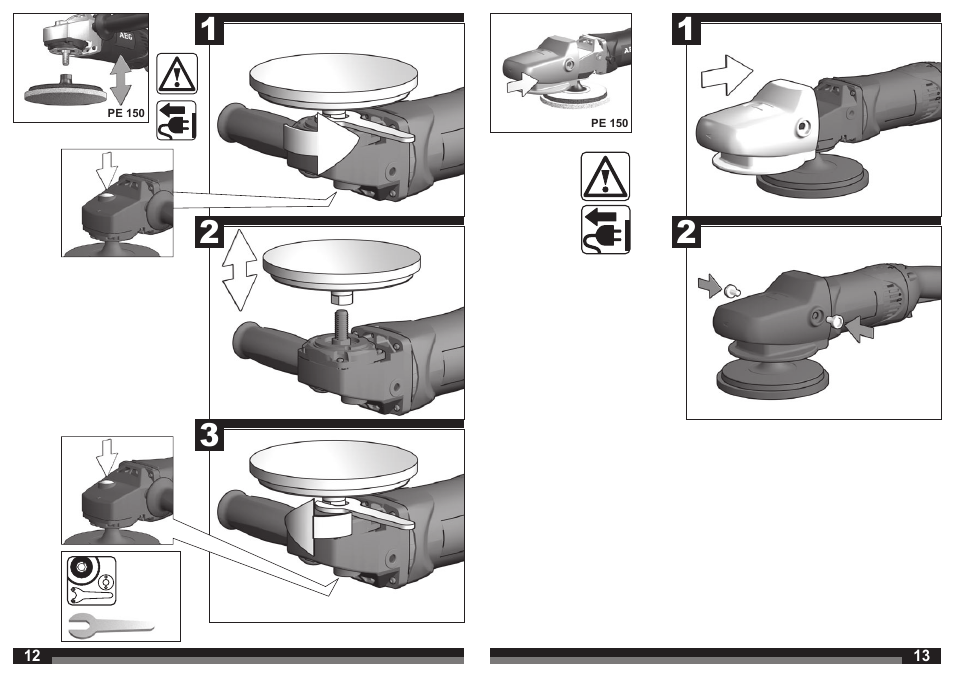 AEG
PE 150
1
2
3
12
PE 150
1
2
13