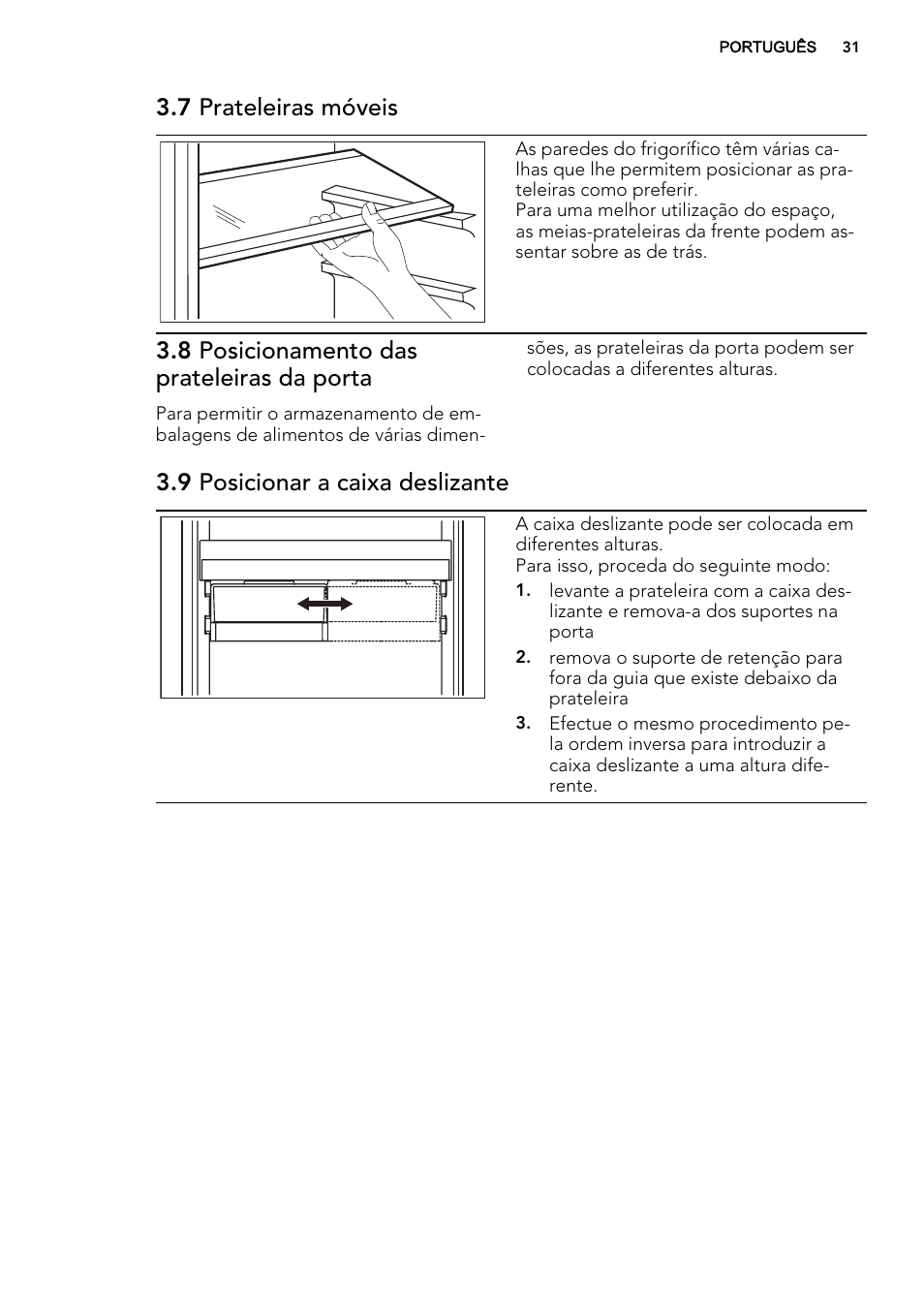 PORTUGUÊS 31

3.7 Prateleiras móveis

As paredes do frigorífico têm várias calhas que lhe permitem posicionar as prateleiras como preferir.
Para uma melhor utilização do espaço, as meias-prateleiras da frente podem assentar sobre as de trás.

3.8 Posicionamento das prateleiras da porta

Para permitir o armazenamento de embalagens de alimentos de várias dimensões, as prateleiras da porta podem ser colocadas a diferentes alturas.

3.9 Posicionar a caixa deslizante

A caixa deslizante pode ser colocada em diferentes alturas.
Para isso, proceda do seguinte modo:
1. levante a prateleira com a caixa deslizante e remova-a dos suportes na porta
2. remova o suporte de retenção para fora da guia que existe debaixo da prateleira
3. Efectue o mesmo procedimento pela ordem inversa para introduzir a caixa deslizante a uma altura diferente.