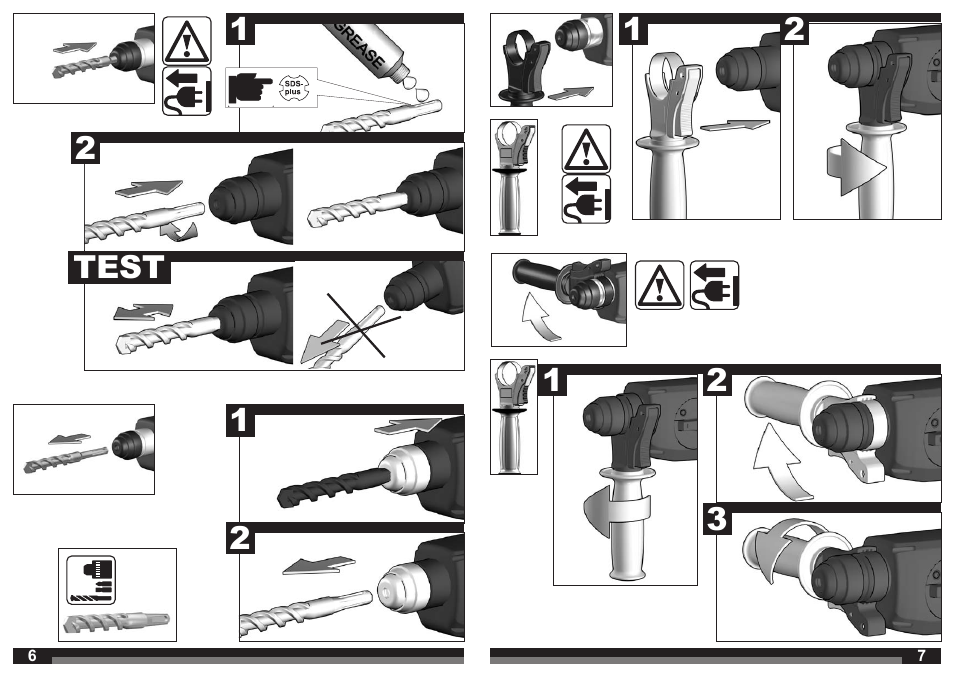 1

GREASE

SDS-plus

2

TEST

1

2

6

1

2

1

2

3

7