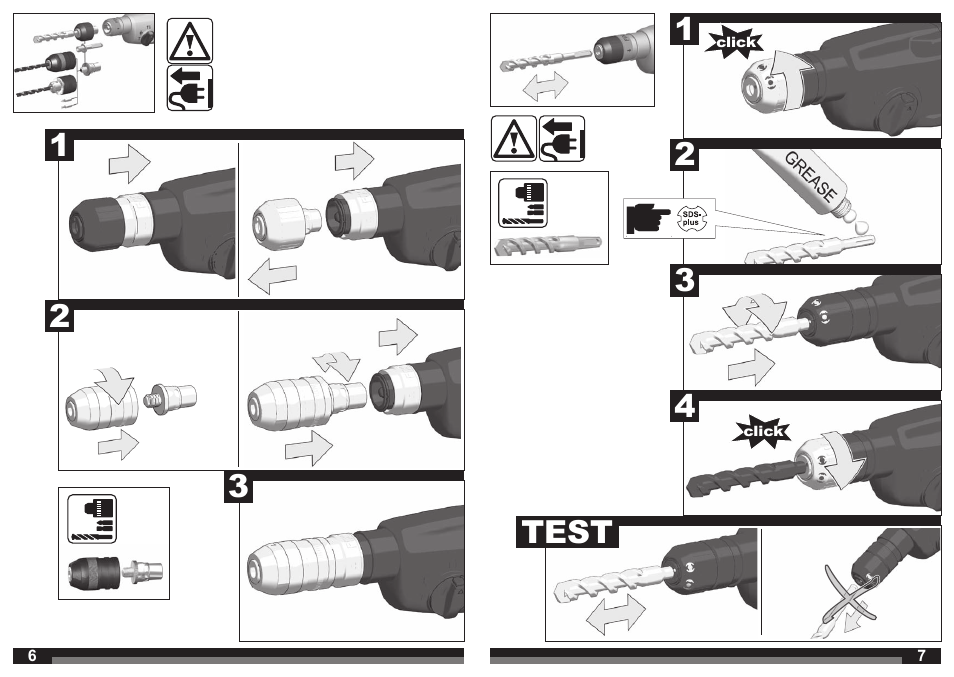 1

2

3

6

1
click

2
GREASE
SDS-plus

3

4
click

TEST

7