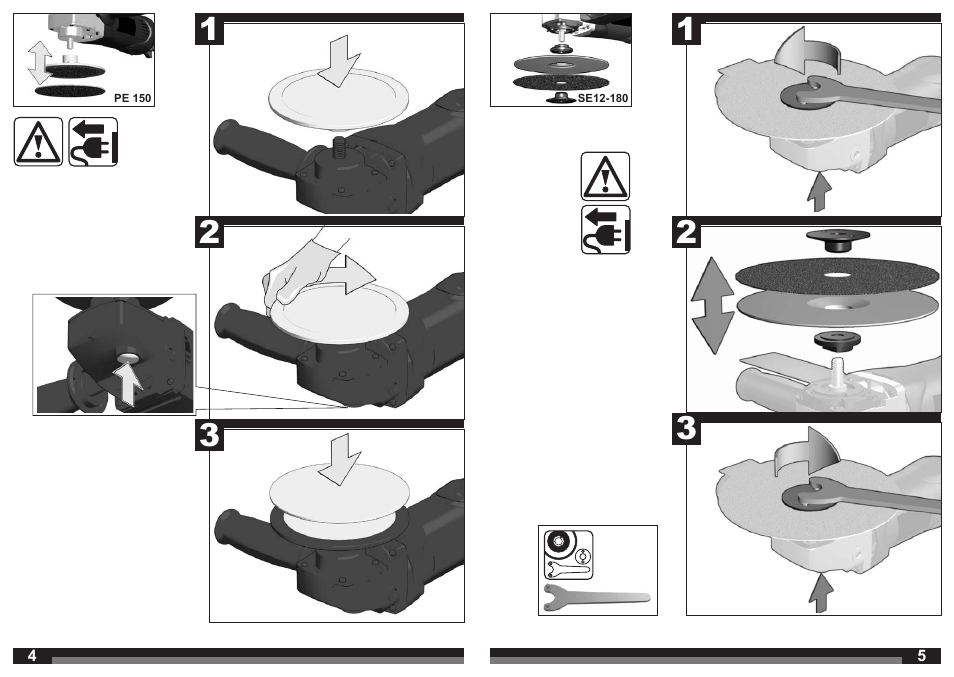 PE 150

1

2

3

4

SE12-180

1

2

3

5