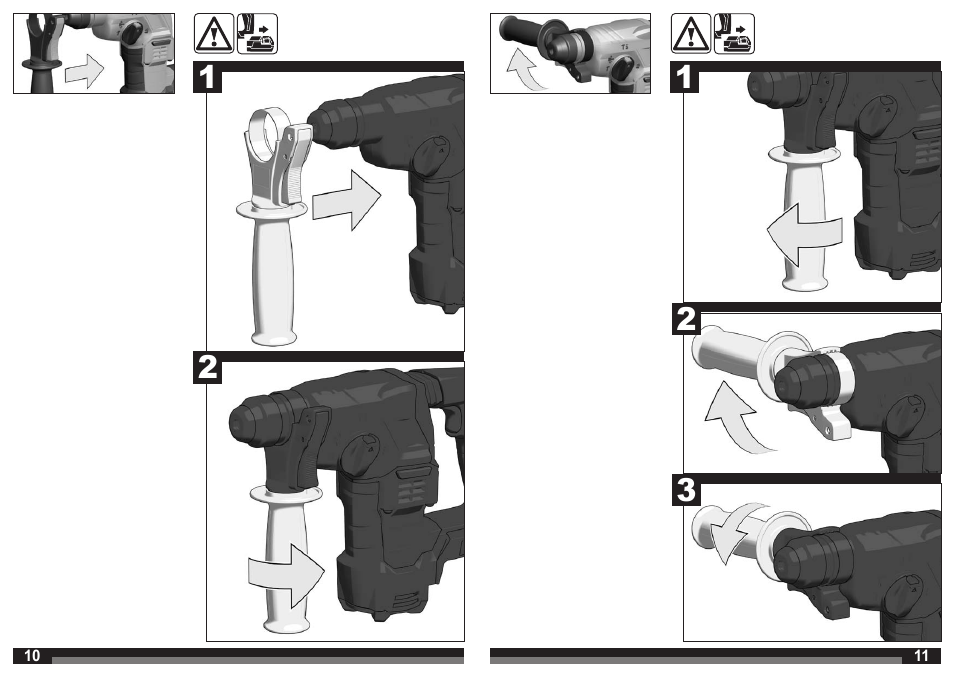 1

2

10

1

2

3

11