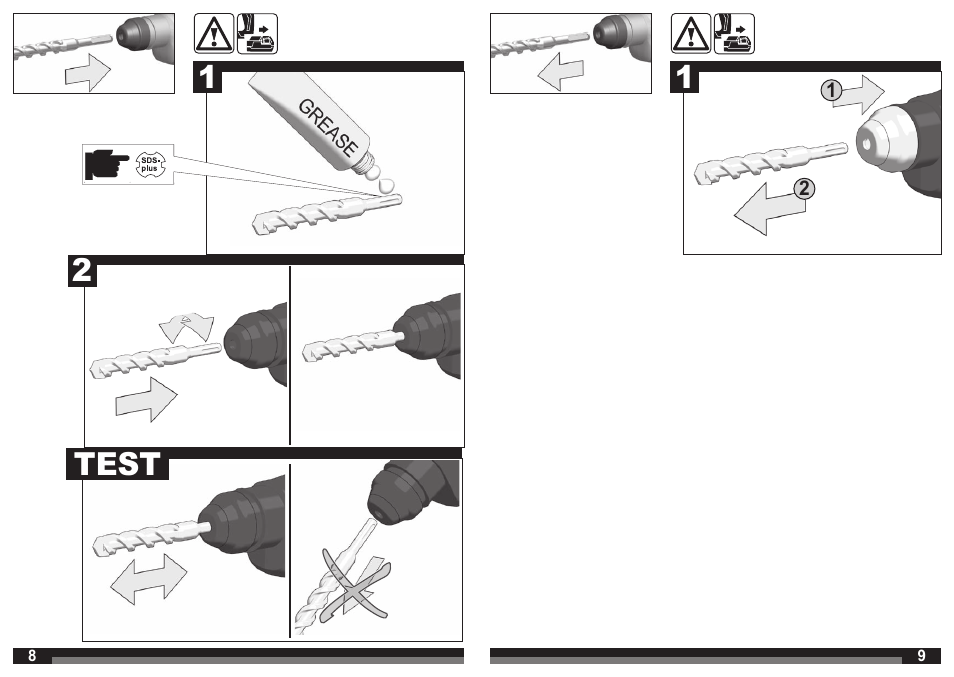 1

GREASE

SDS-plus

2

TEST

8

1

1

2

9