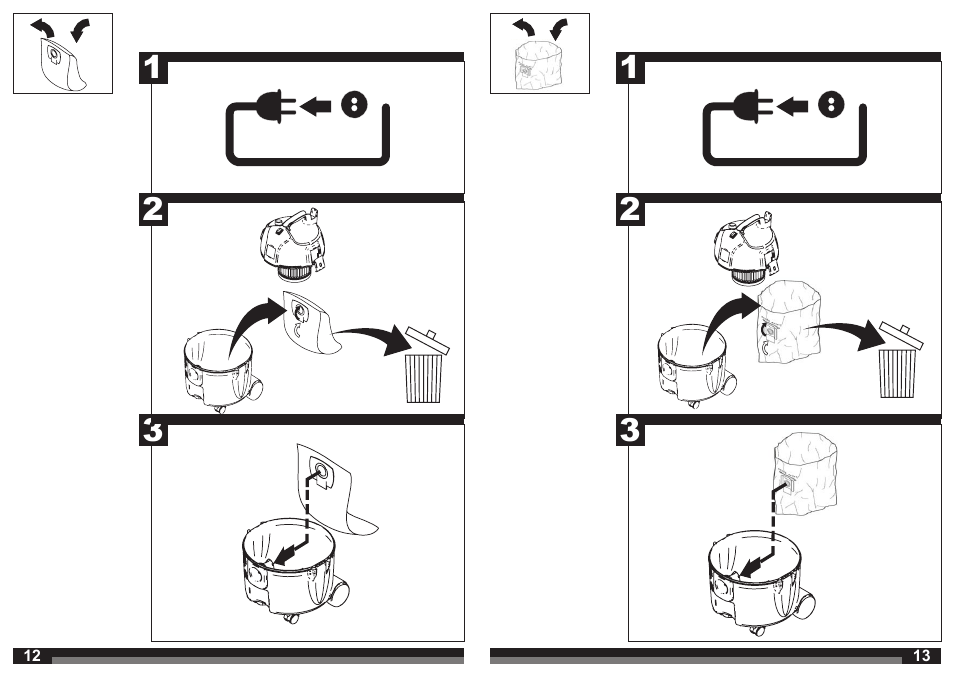 1

2

3

12

1

2

3

13