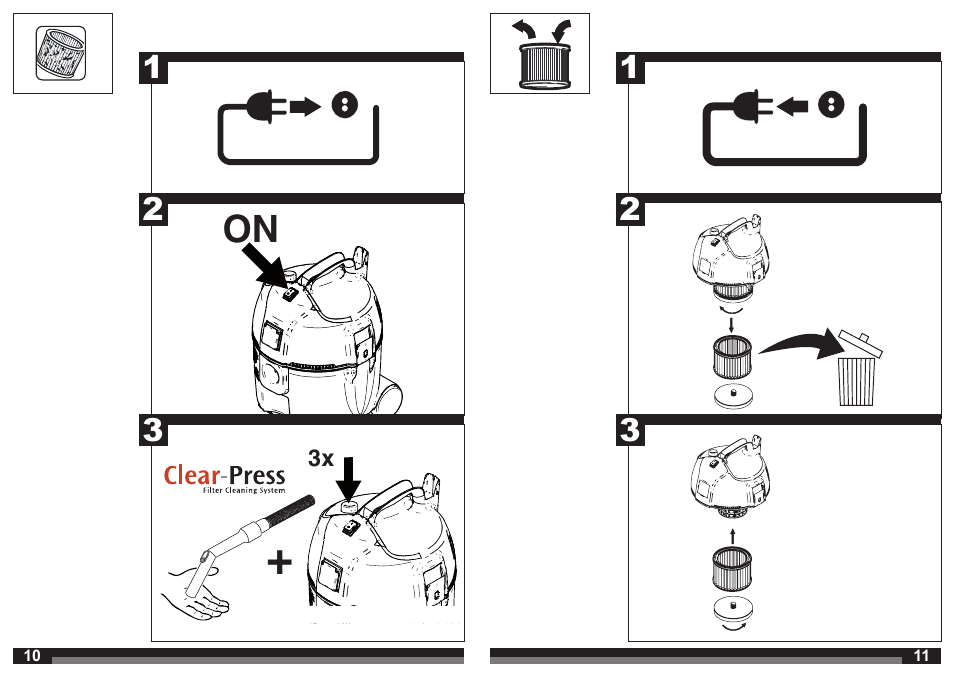 1

2

ON

3

Clear-Press
Filter Cleaning System

3x

+

10

1

2

3

11