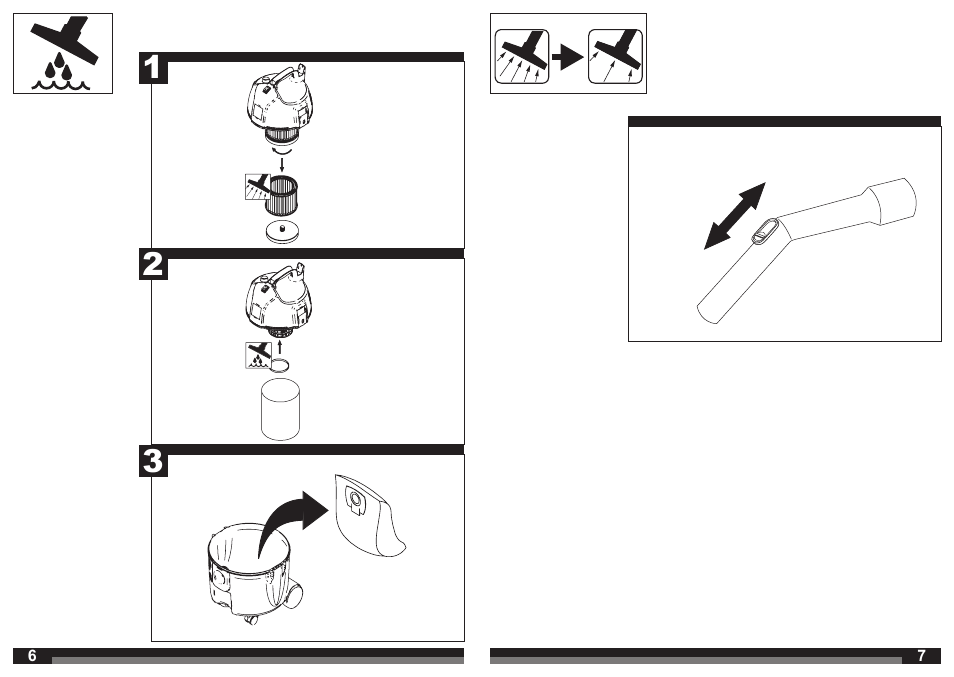 1

2

3

6

7