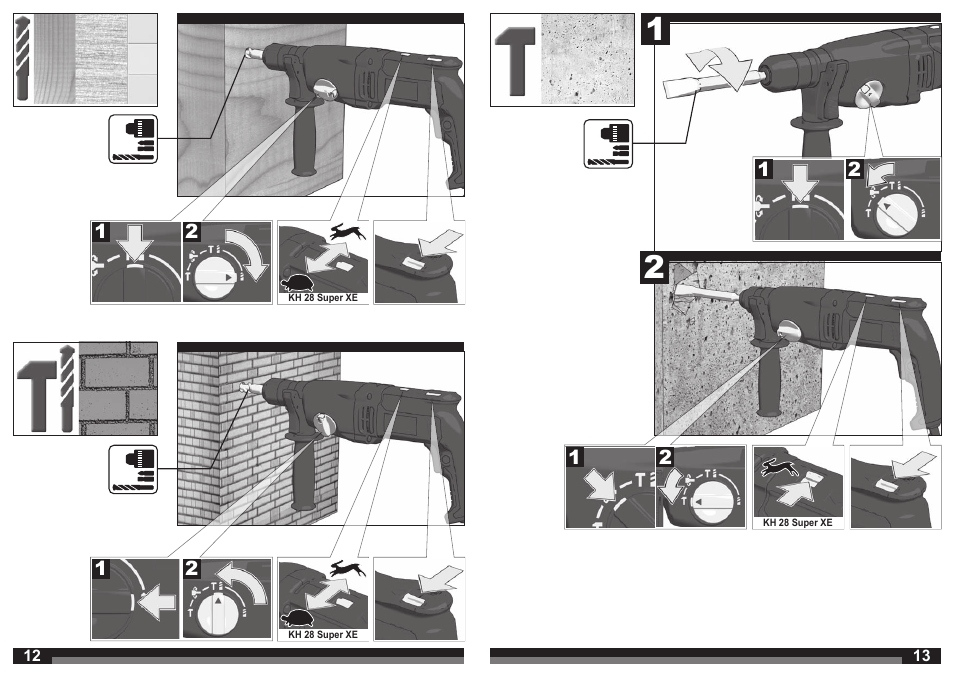 1

2

KH 28 Super XE

1

2

KH 28 Super XE

12

1

1

2

2

1

2

KH 28 Super XE

13