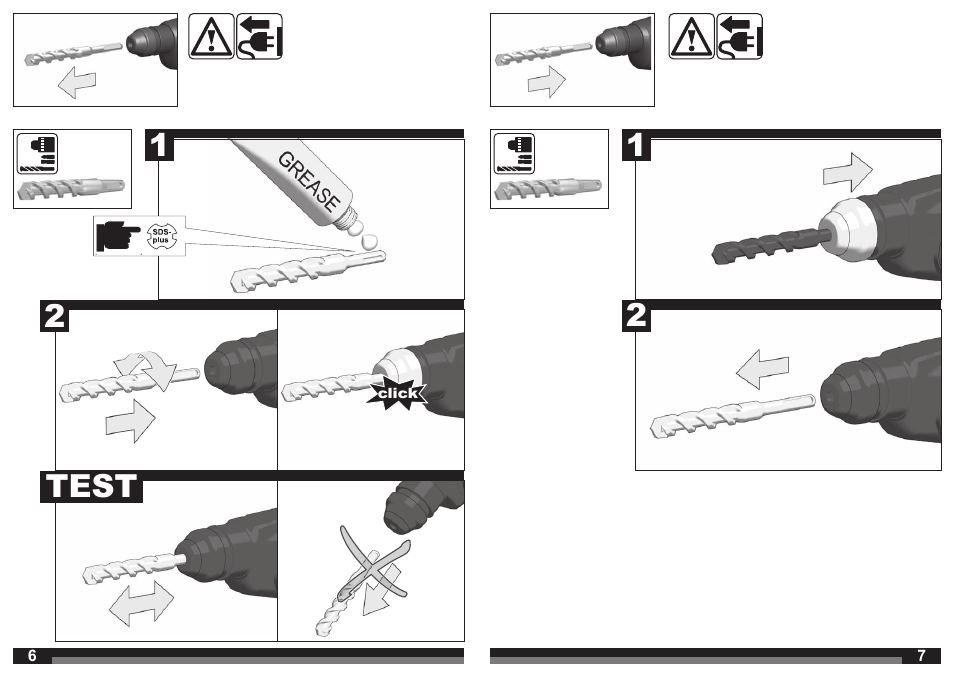 1

GREASE

SDS-plus

2

click

TEST

6

1

2

7