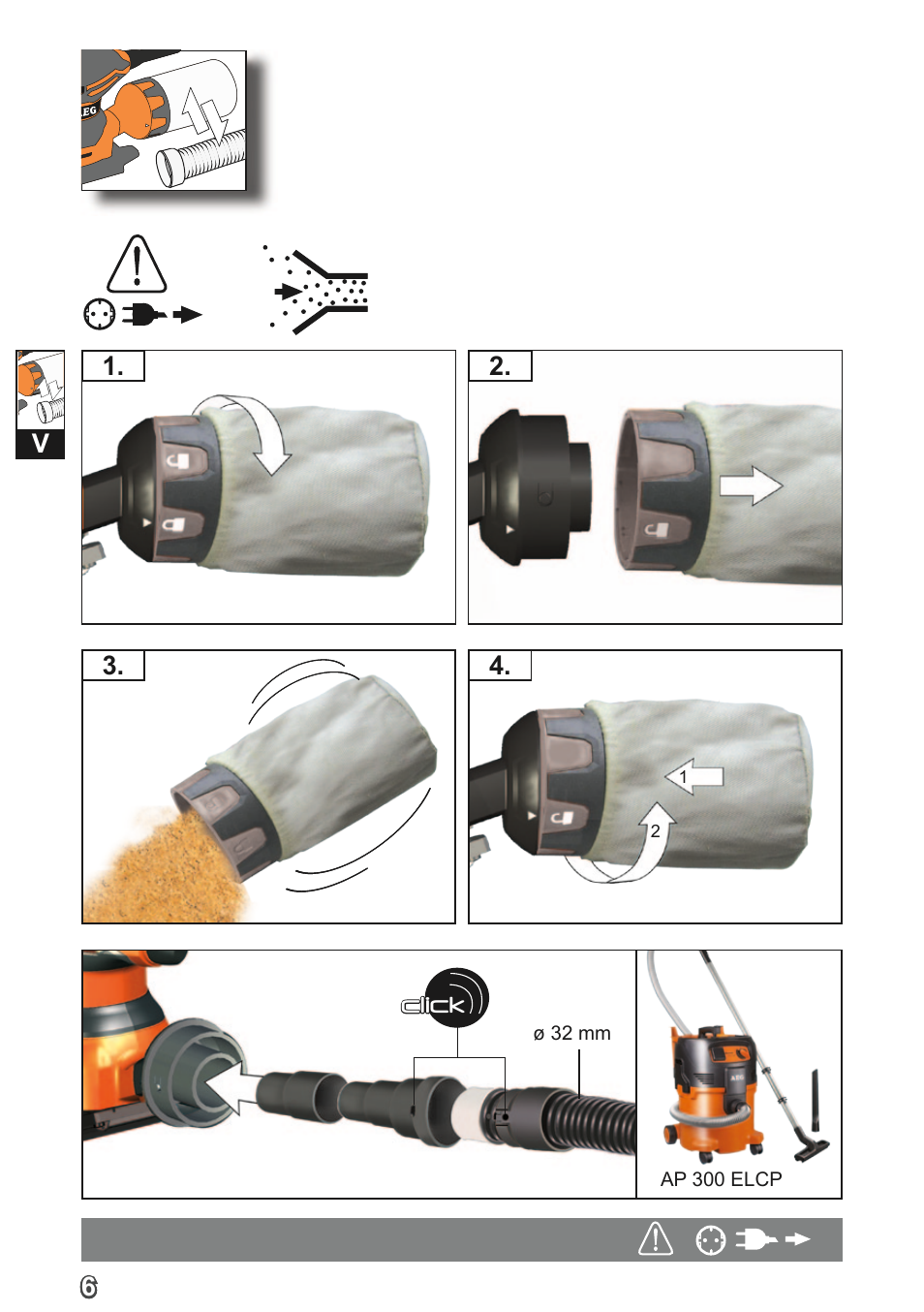 V

1.

2.

3.

4.

1

2

click

ø 32 mm

AP 300 ELCP

6