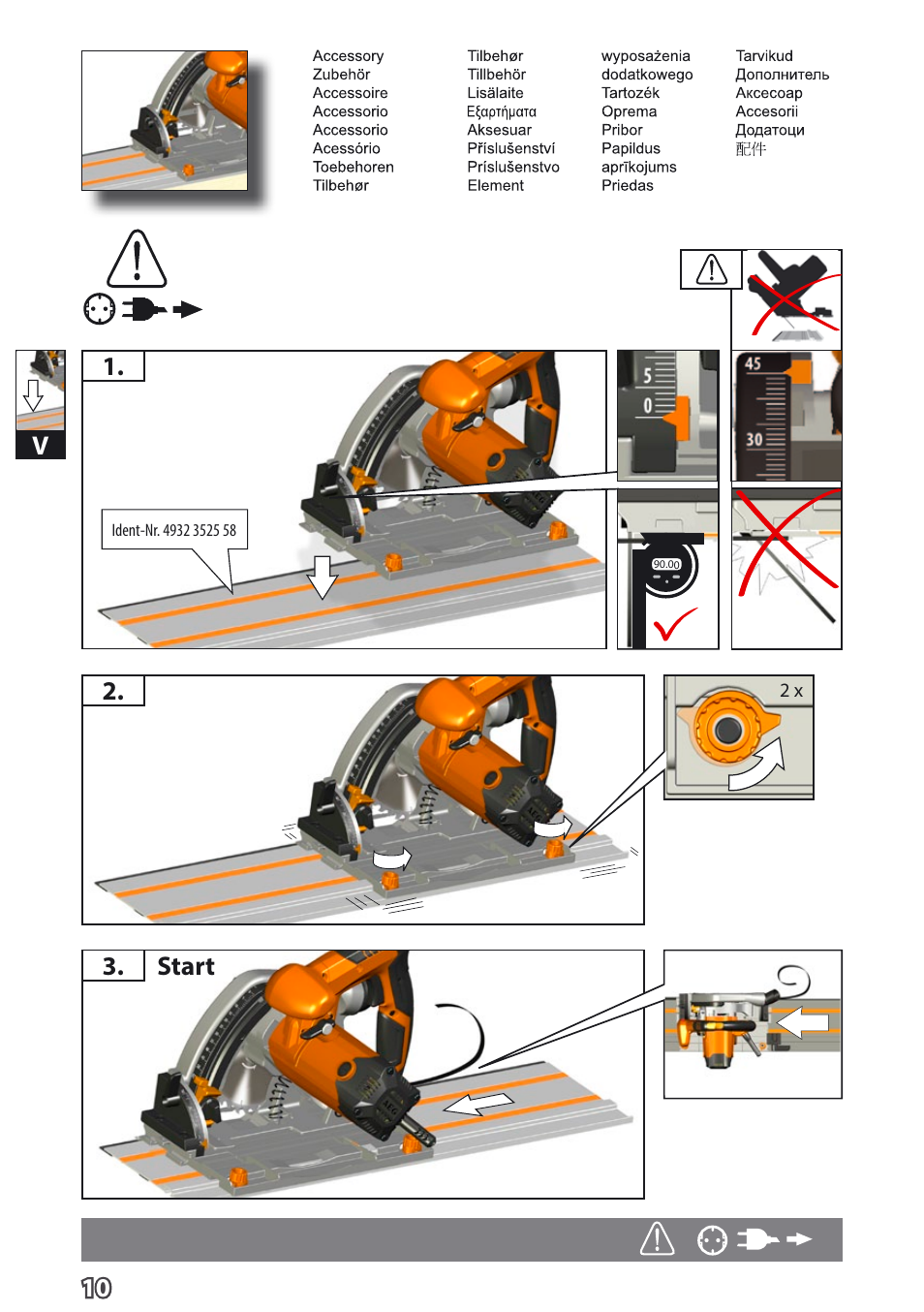 Accessory
Zubehör
Accessoire
Accessorio
Accessorio
Acessório
Toebehoren
Tilbehør

Tilbehør
Tillbehör
Lisälaite
Εξαρτήματα
Aksesuar
Příslušenství
Príslušenstvo
Element

wyposażenia
dodatkowego
Tartozék
Oprema
Pribor
Papildus
aprīkojums
Priedas

Tarvikud
Дополнитель
Аксесоар
Accesorii
Додатоци
配件

V

1.

Ident-Nr. 4932 3525 58

5
0

45
30

90.00

2.

2 x

3. Start

10