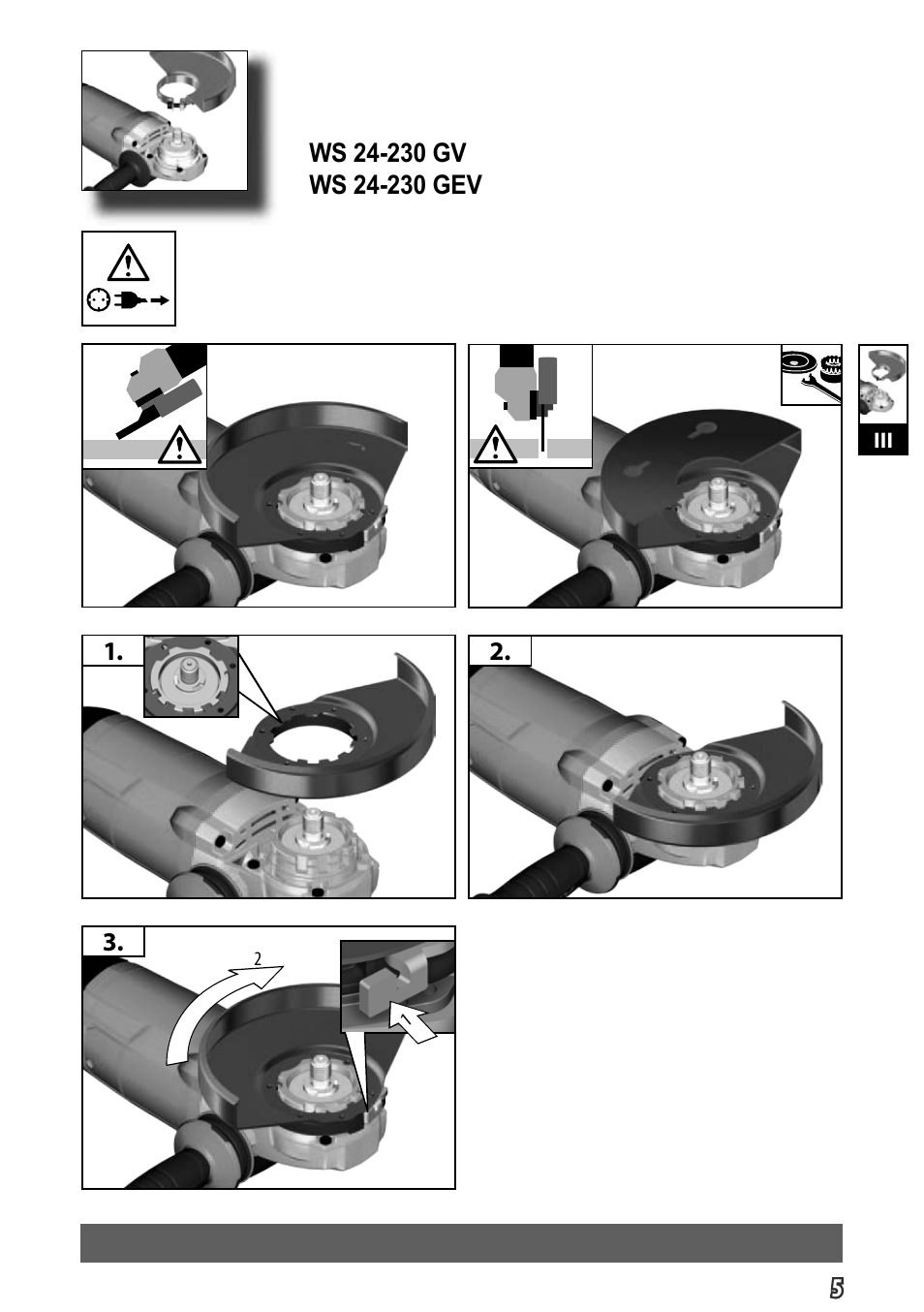 WS 24-230 GV
WS 24-230 GEV

III

1.

2.

3.

2

1

5