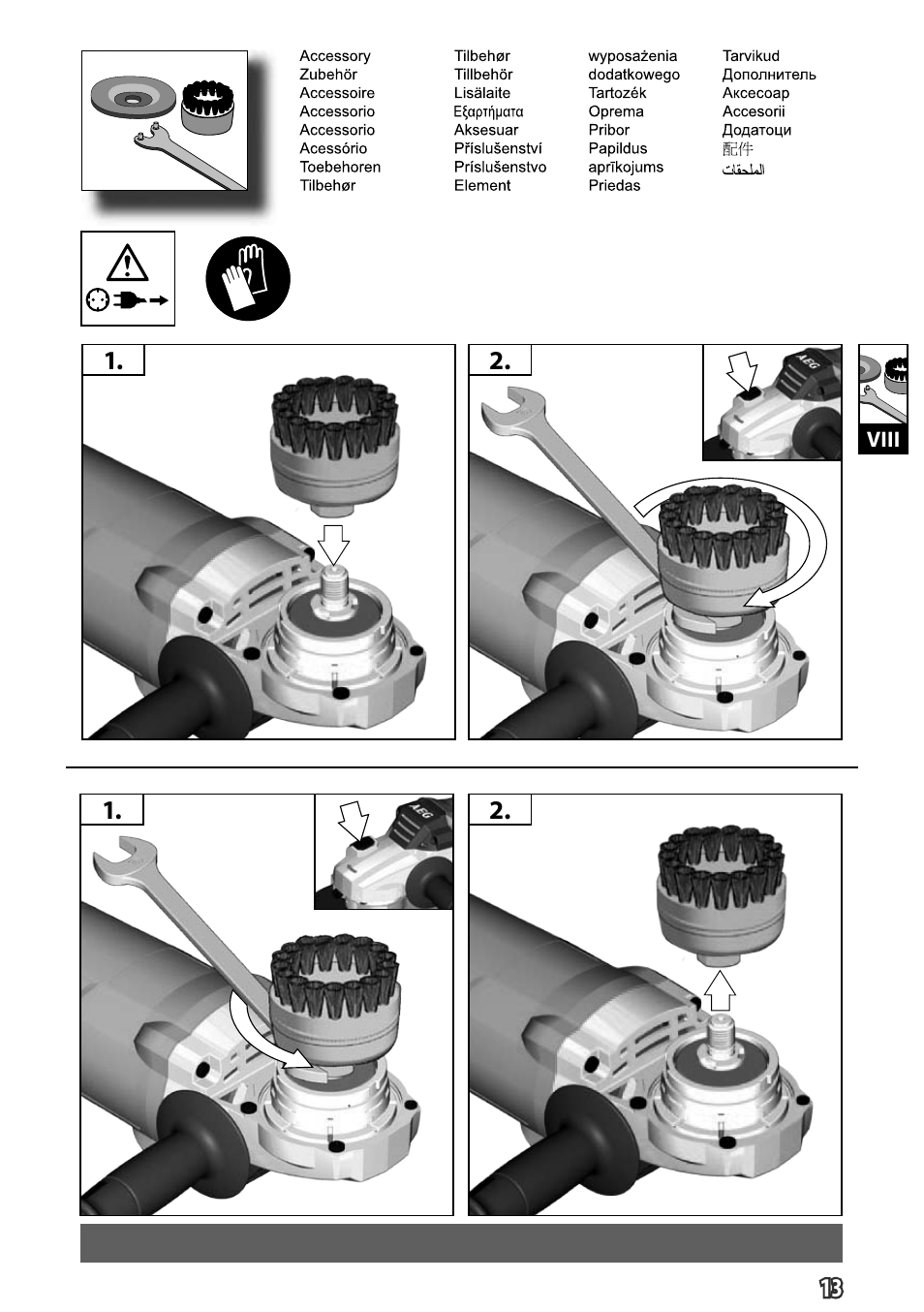 Accessory
Zubehör
Accessoire
Accessorio
Accessorio
Acessório
Toebehoren
Tilbehør

Tilbehør
Tillbehör
Lisälaite
Εξαρτήματα
Aksesuar
Příslušenství
Príslušenstvo
Element

wyposażenia
dodatkowego
Tartozék
Oprema
Pribor
Papildus
aprīkojums
Priedas

Tarvikud
Дополнитель
Аксесоар
Accesorii
Додатоци
配件
الملحقات

1.

2.

AEG

VIII

1.

AEG

2.

13