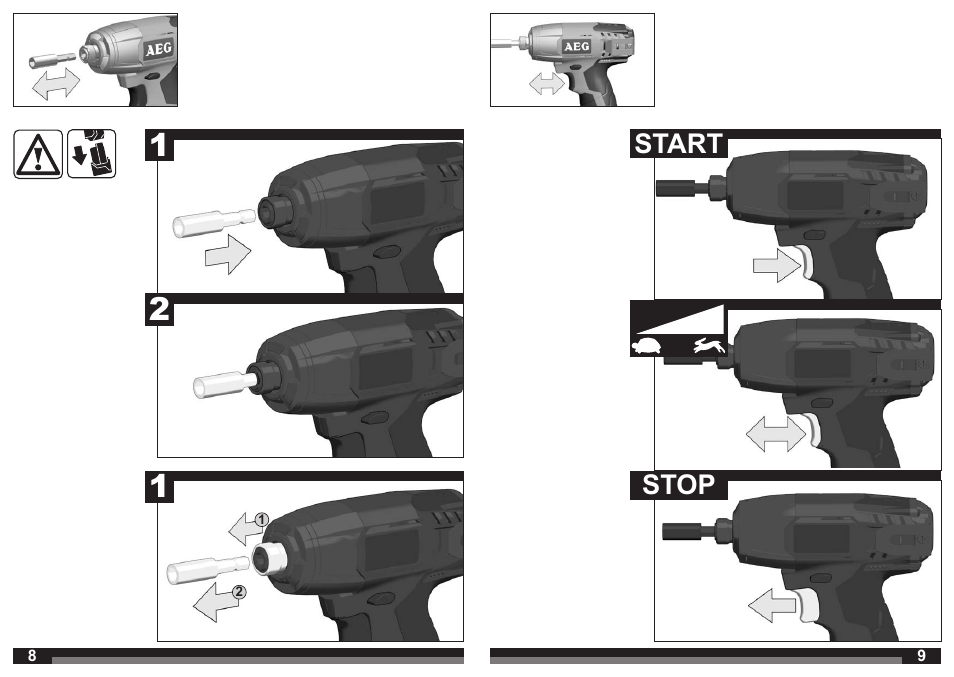 AEG

1

2

1

1

2

8

AEG

START

STOP

9