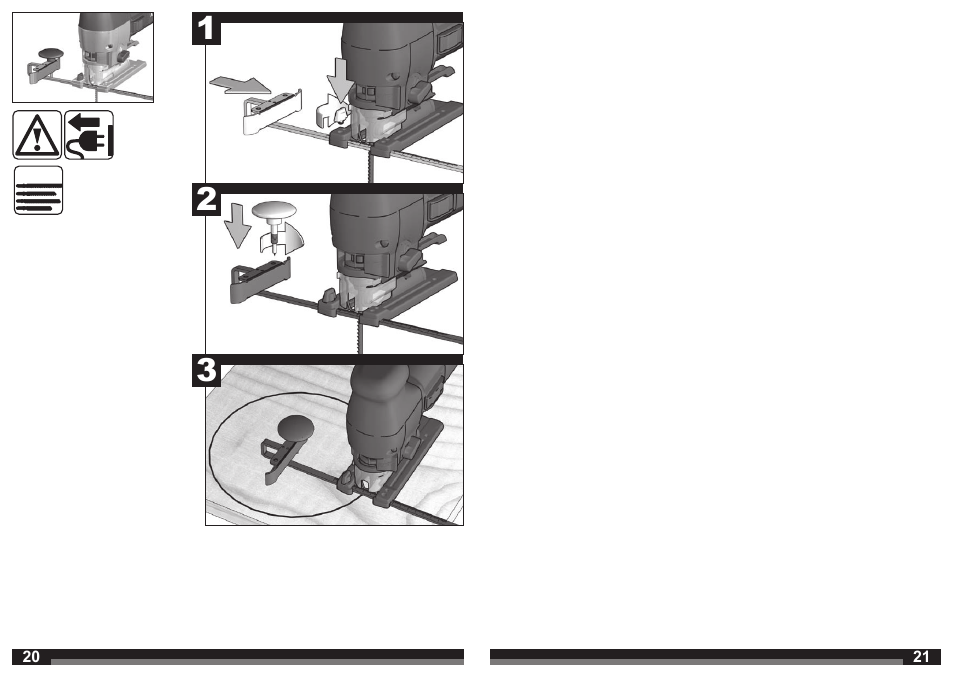 1

2

3

20

21