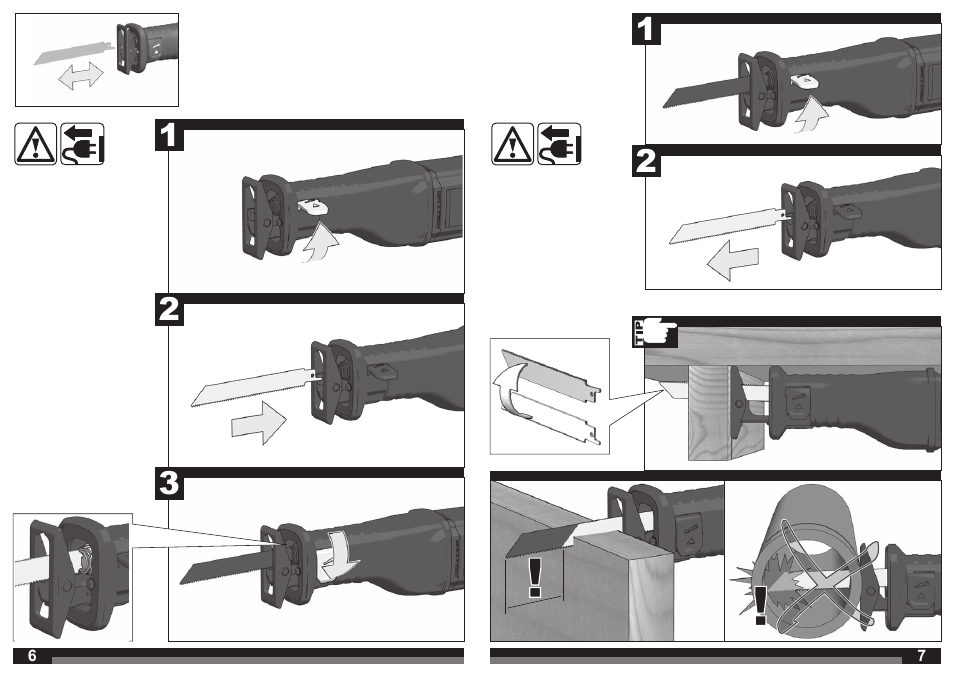 1

2

3

6

1

2

TIP

7