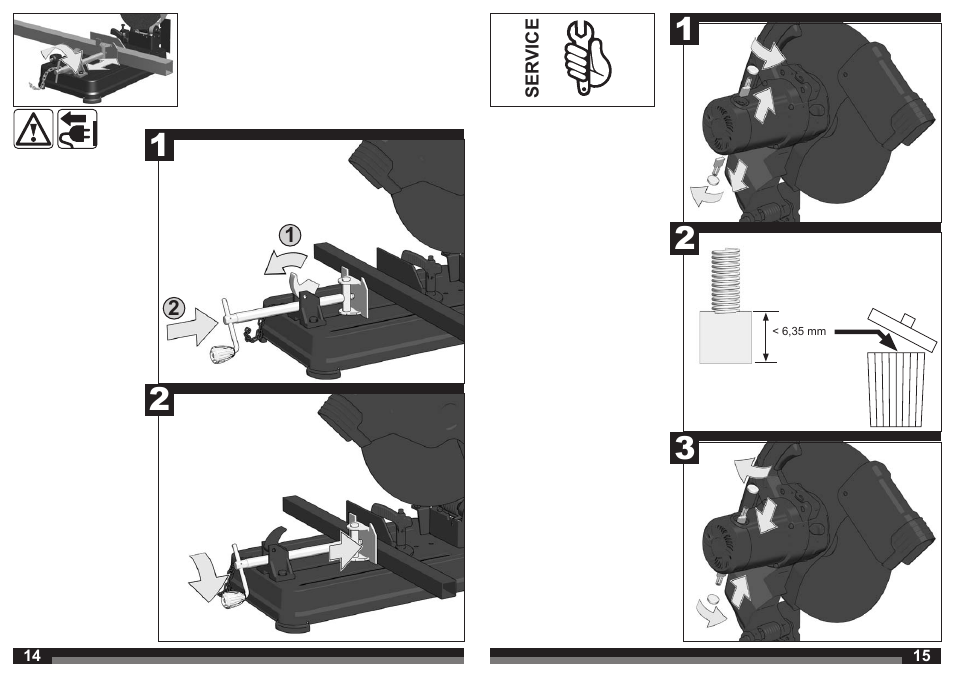 1

1

2

2

14

SERVICE

1

2

< 6,35 mm

3

15