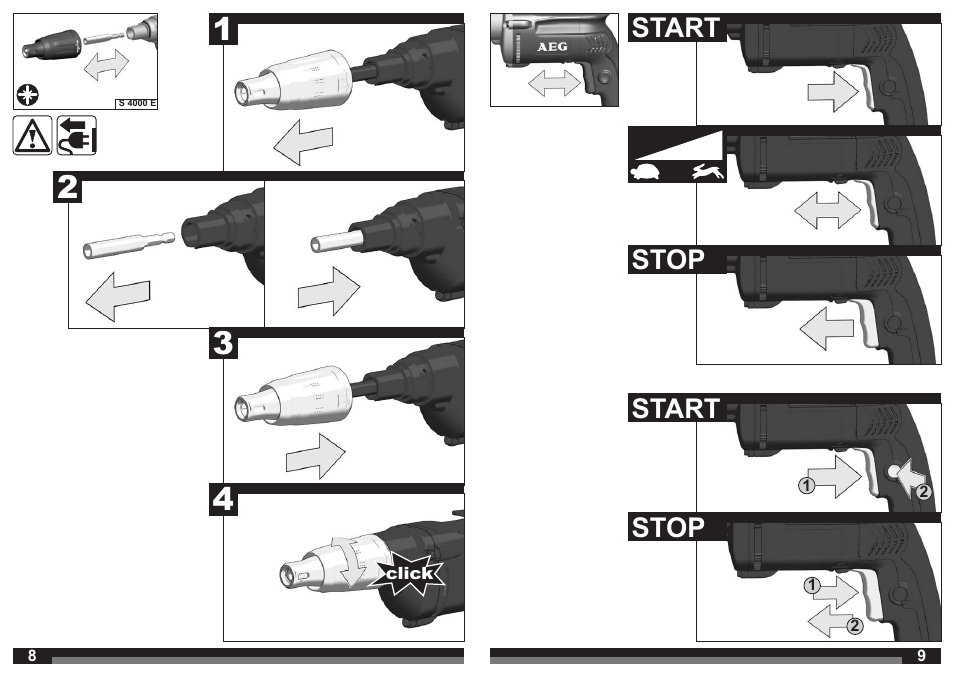 S 4000 E

1

2

3

4

click

8

AEG

START

STOP

START

1

2

STOP

1

2

9