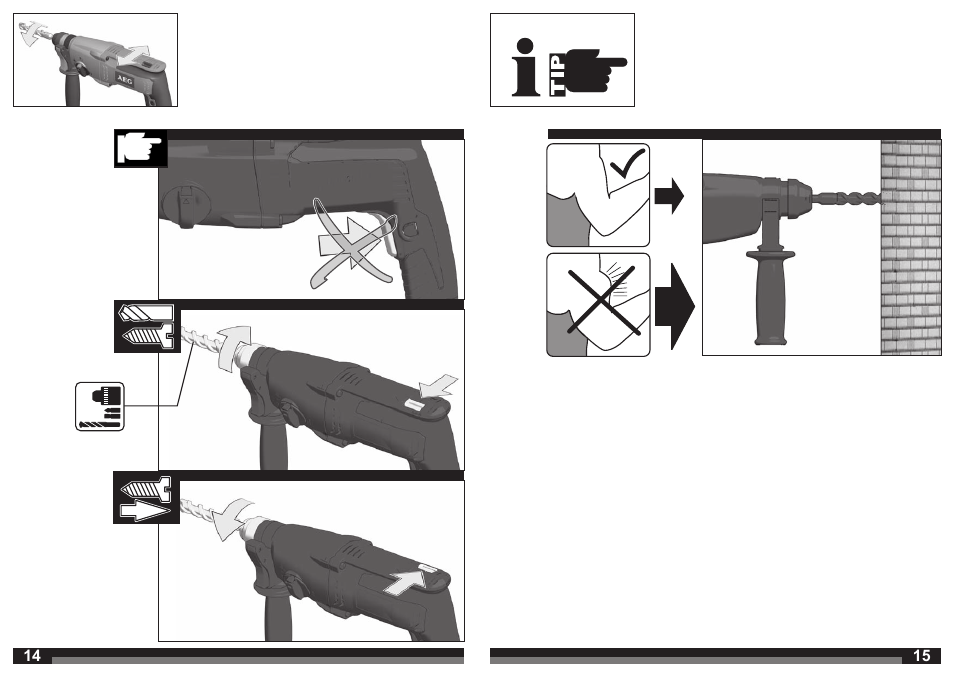 AEG

TIP

14

15