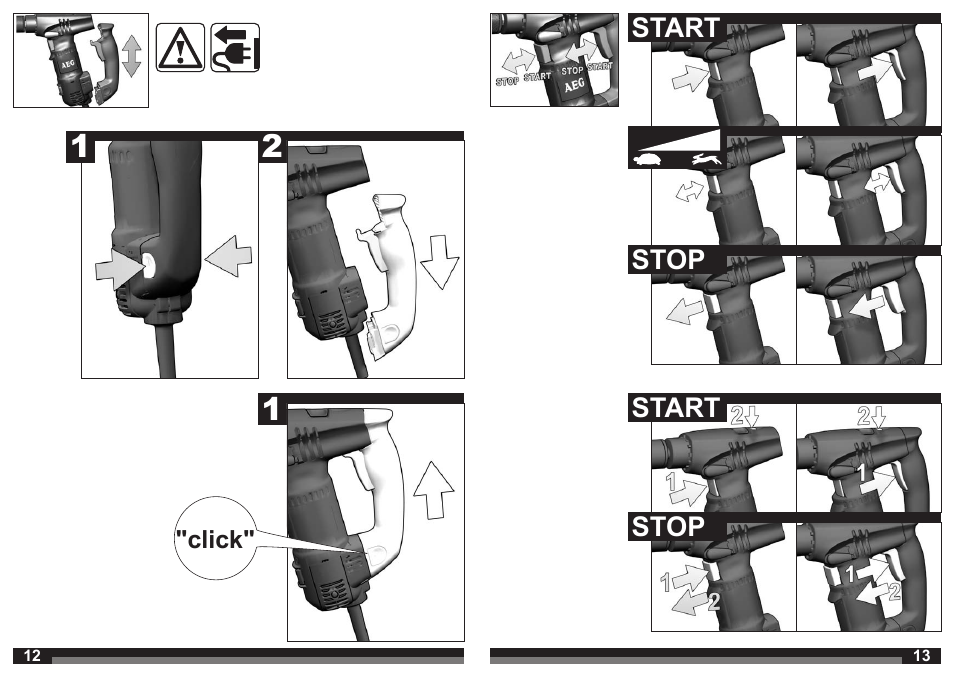 AEG

1

2

1

"click"

12

STOP START STOP START
AEG

START

STOP

START
2
2
1
1

STOP
1
2
1
2

13