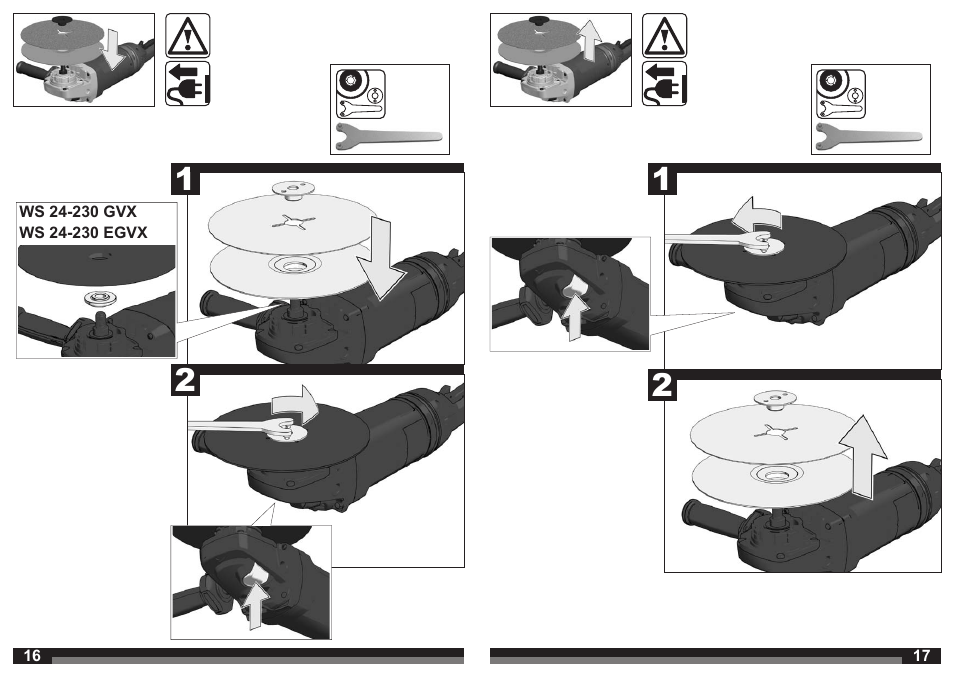 1

WS 24-230 GVX
WS 24-230 EGVX

2

16

1

2

17