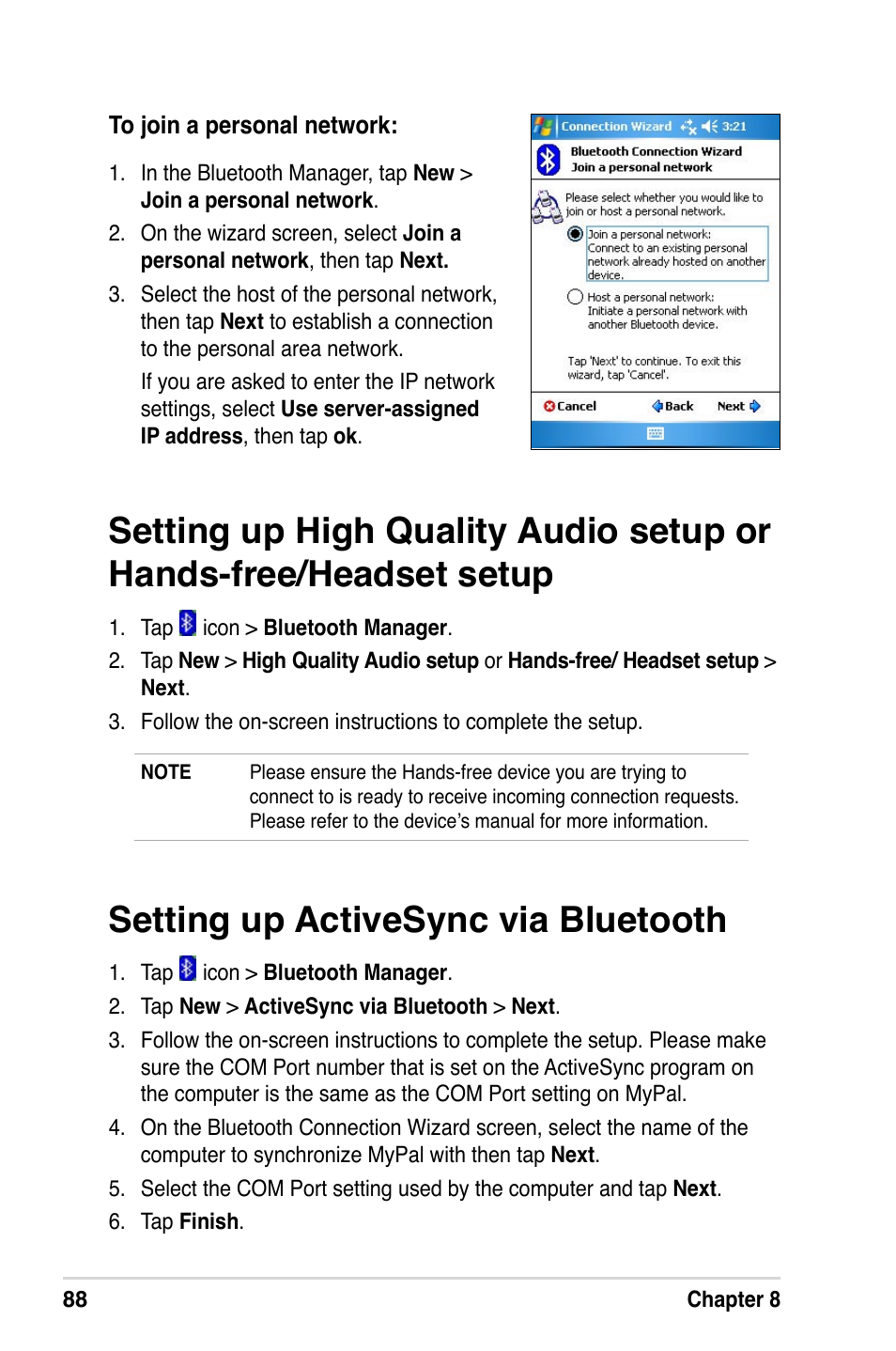 To join a personal network:

1. In the Bluetooth Manager, tap New > Join a personal network.
2. On the wizard screen, select Join a personal network, then tap Next.
3. Select the host of the personal network, then tap Next to establish a connection to the personal area network.

If you are asked to enter the IP network settings, select Use server-assigned IP address, then tap ok.

Connection Wizard 3:21
Bluetooth Connection Wizard
Join a personal network

Please select whether you would like to join or host a personal network.

Join a personal network:
Connect to an existing personal network already hosted on another device.

Host a personal network:
Initiate a personal network with another Bluetooth device.

Tap 'Next' to continue. To exit this wizard, tap 'Cancel'.

Cancel Back Next

Setting up High Quality Audio setup or Hands-free/Headset setup

1. Tap icon > Bluetooth Manager.
2. Tap New > High Quality Audio setup or Hands-free/ Headset setup > Next.
3. Follow the on-screen instructions to complete the setup.

NOTE Please ensure the Hands-free device you are trying to connect to is ready to receive incoming connection requests. Please refer to the device's manual for more information.

Setting up ActiveSync via Bluetooth

1. Tap icon > Bluetooth Manager.
2. Tap New > ActiveSync via Bluetooth > Next.
3. Follow the on-screen instructions to complete the setup. Please make sure the COM Port number that is set on the ActiveSync program on the computer is the same as the COM Port setting on MyPal.
4. On the Bluetooth Connection Wizard screen, select the name of the computer to synchronize MyPal with then tap Next.
5. Select the COM Port setting used by the computer and tap Next.
6. Tap Finish.

88 Chapter 8