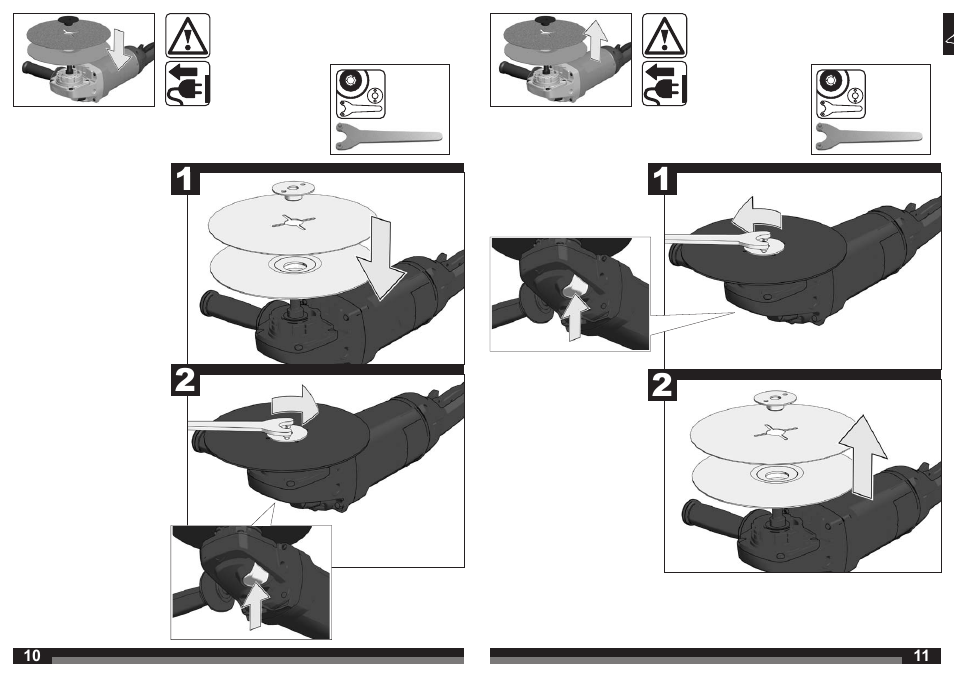 1

2

10

1

2

11