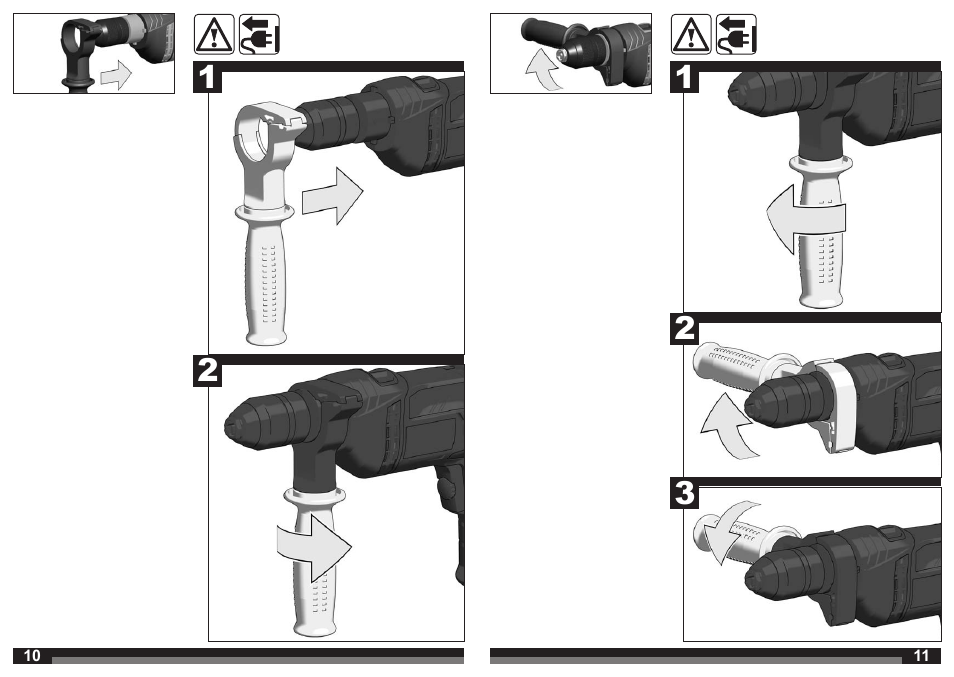 1

2

10

1

2

3

11