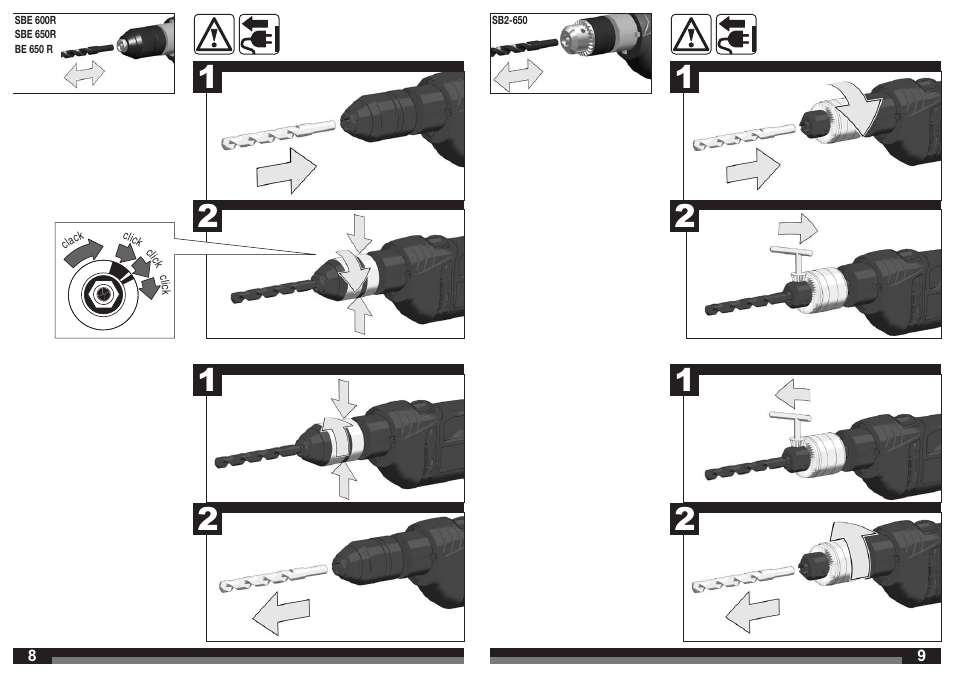 SBE 600R
SBE 650R
BE 650 R

1

2

clack
click
click
click

1

2

8

SB2-650

1

2

1

2

9