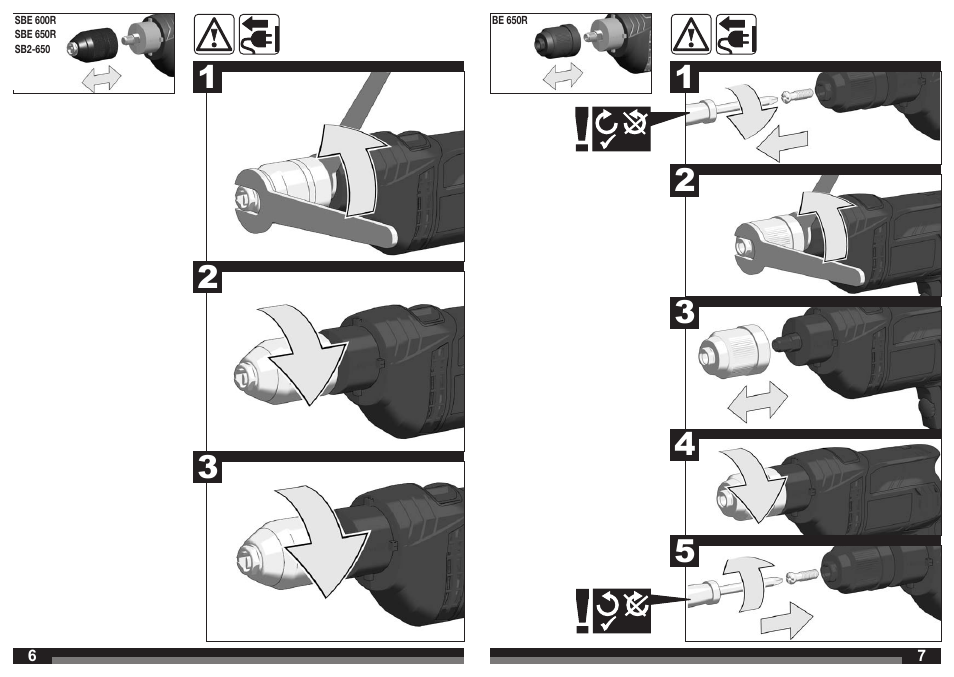 SBE 600R
SBE 650R
SB2-650

1

2

3

6

BE 650R

1

2

3

4

5

7