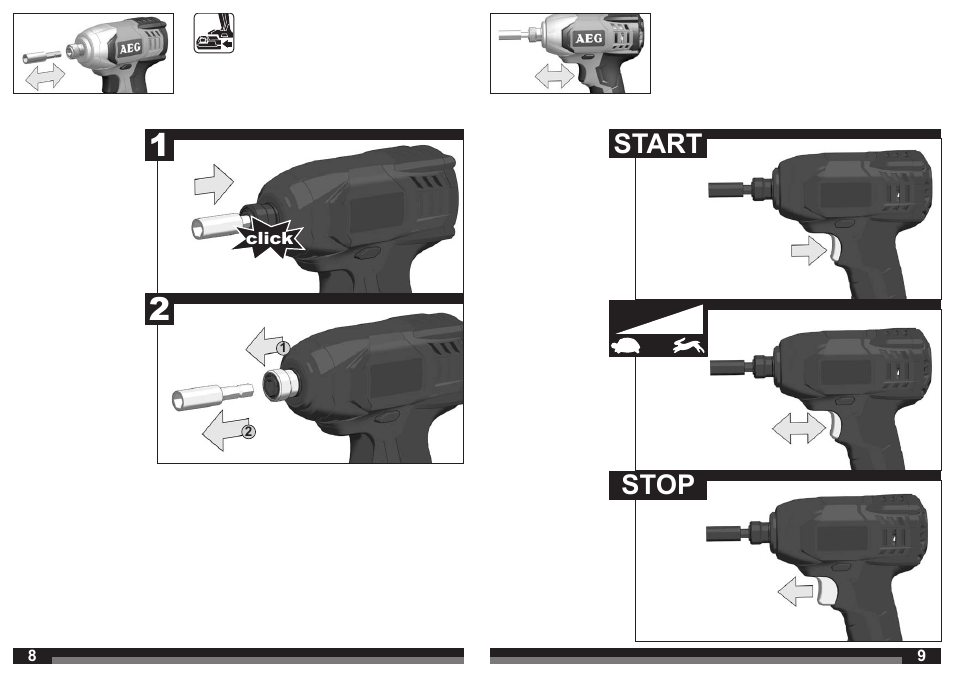 AEG

1

click

2

1

2

8

AEG

START

STOP

9