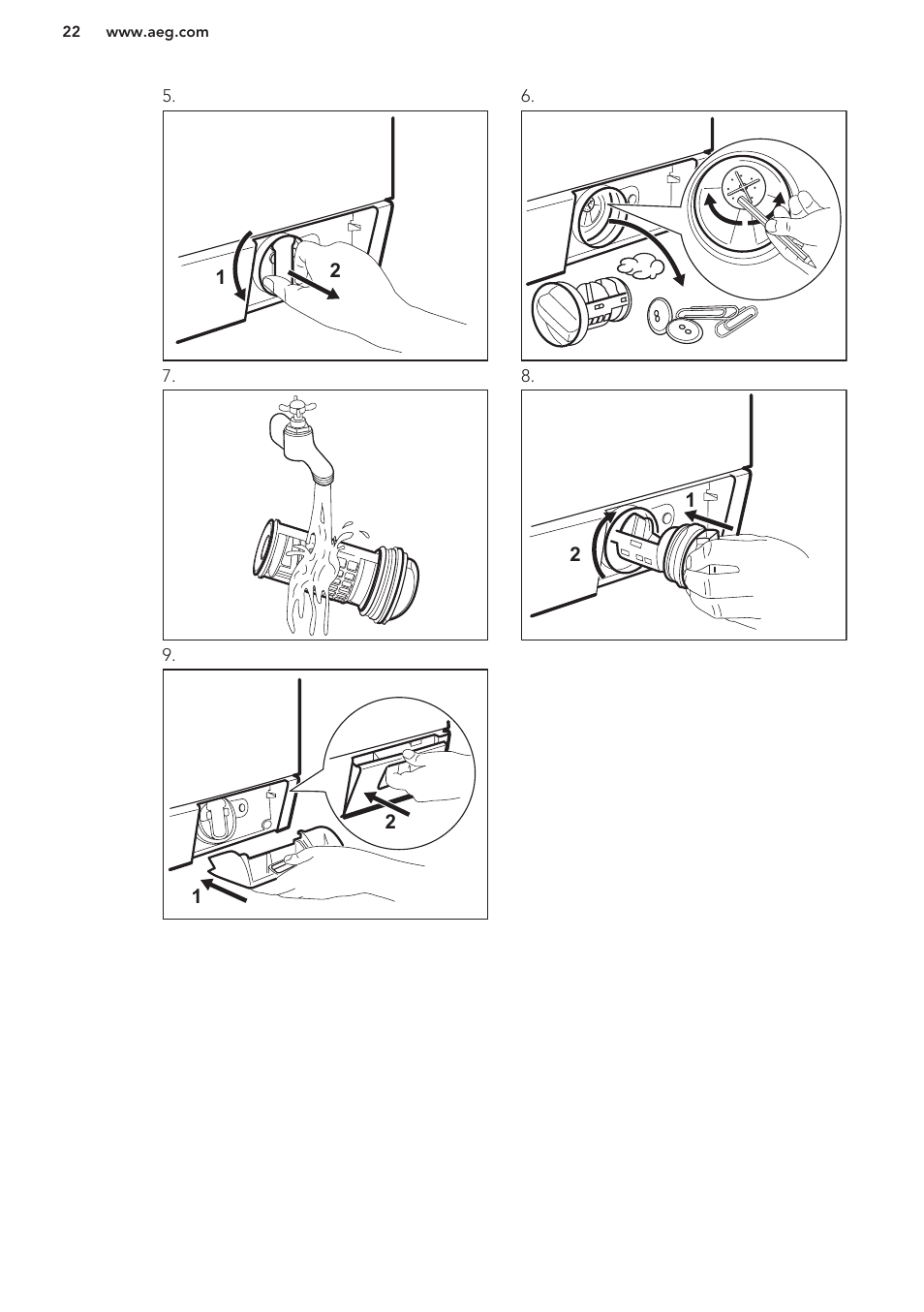 22 www.aeg.com

5.

1

2

6.

7.

8.

1

2

9.

2

1