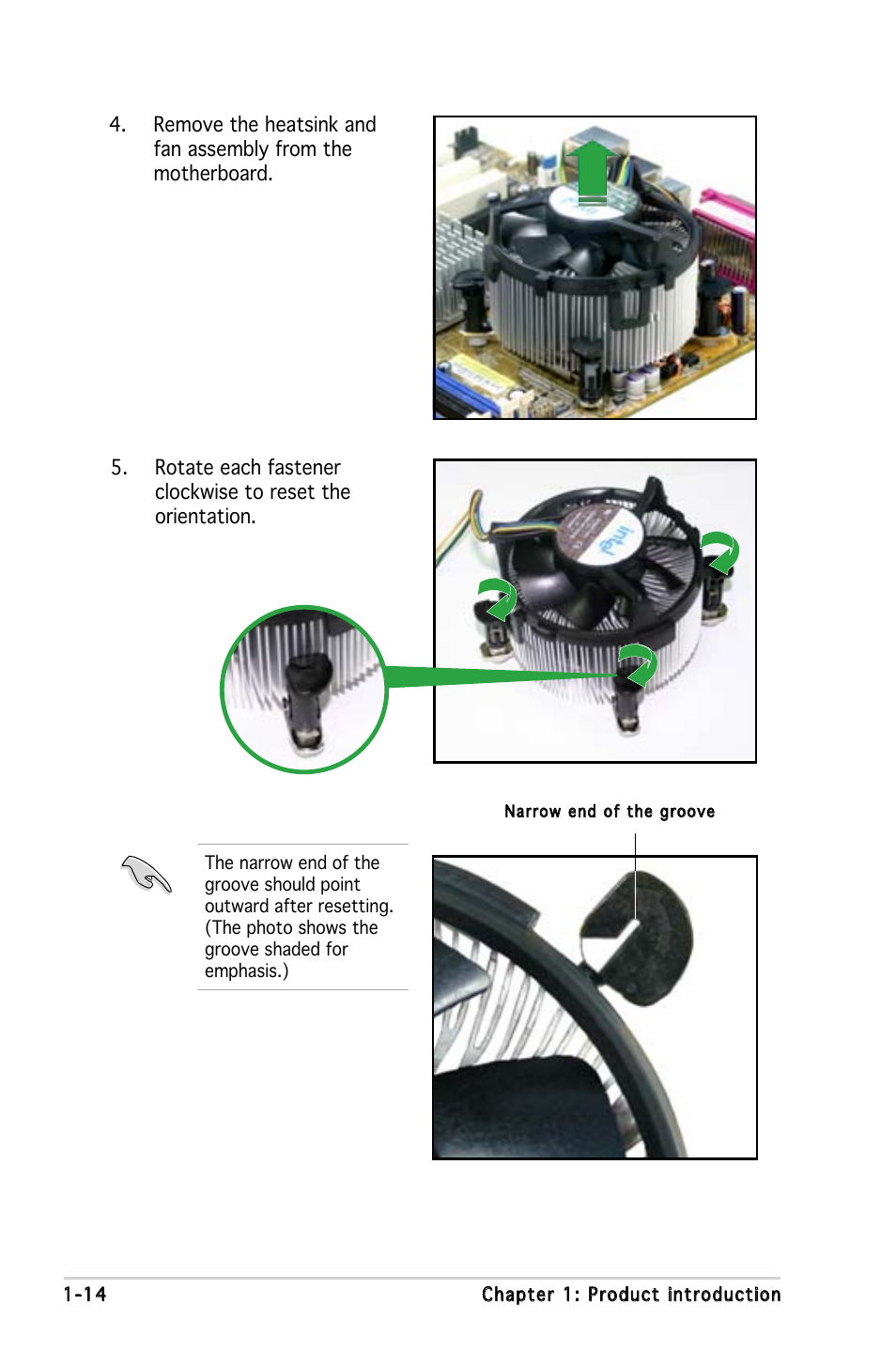 4. Remove the heatsink and fan assembly from the motherboard.

5. Rotate each fastener clockwise to reset the orientation.

intel

Narrow end of the groove

The narrow end of the groove should point outward after resetting. (The photo shows the groove shaded for emphasis.)

1-14

Chapter 1: Product introduction