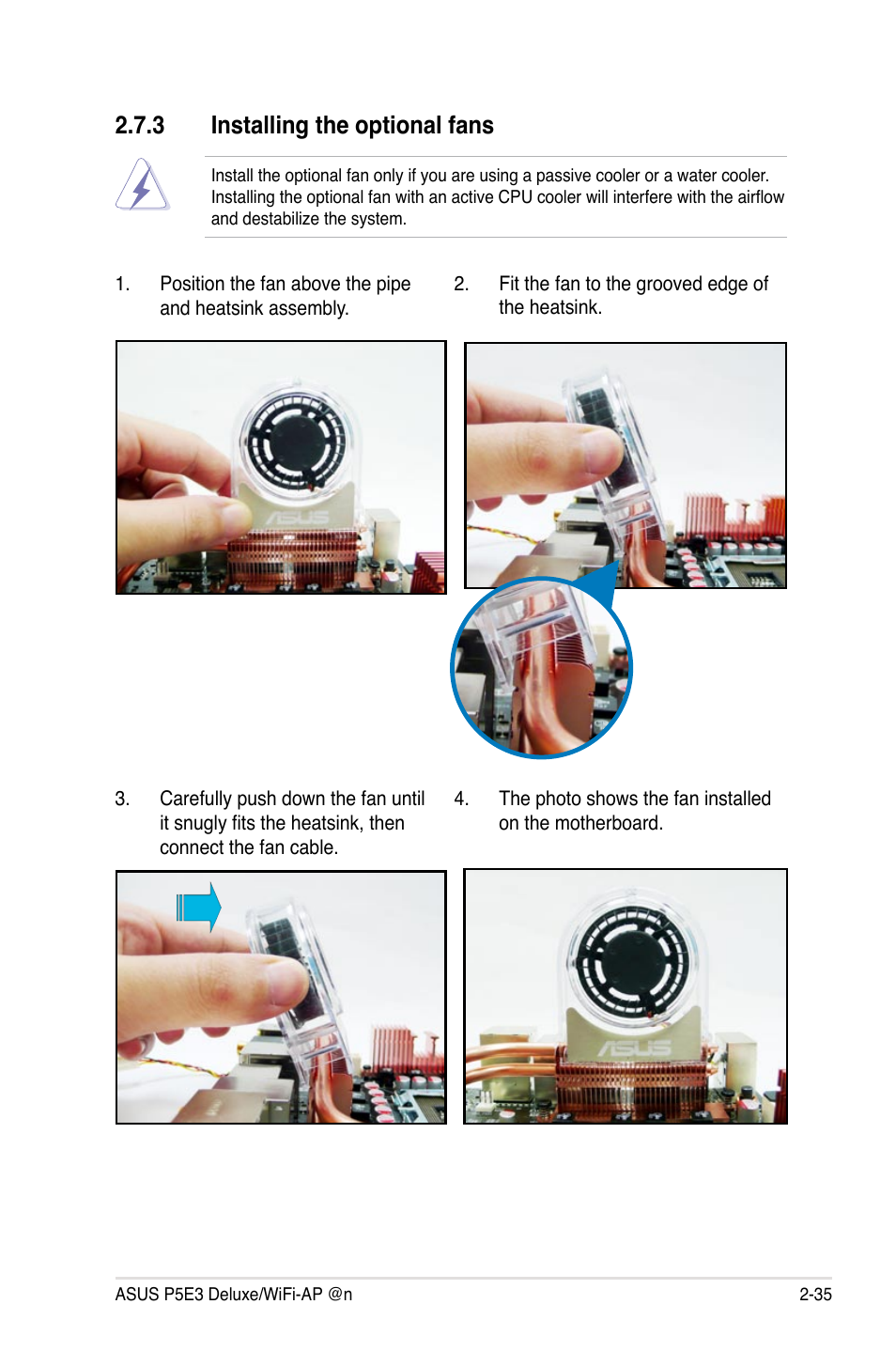 2.7.3 Installing the optional fans

Install the optional fan only if you are using a passive cooler or a water cooler. Installing the optional fan with an active CPU cooler will interfere with the airflow and destabilize the system.

1. Position the fan above the pipe and heatsink assembly.

ASUS

2. Fit the fan to the grooved edge of the heatsink.

3. Carefully push down the fan until it snugly fits the heatsink, then connect the fan cable.

4. The photo shows the fan installed on the motherboard.

ASUS

ASUS P5E3 Deluxe/WiFi-AP @n

2-35